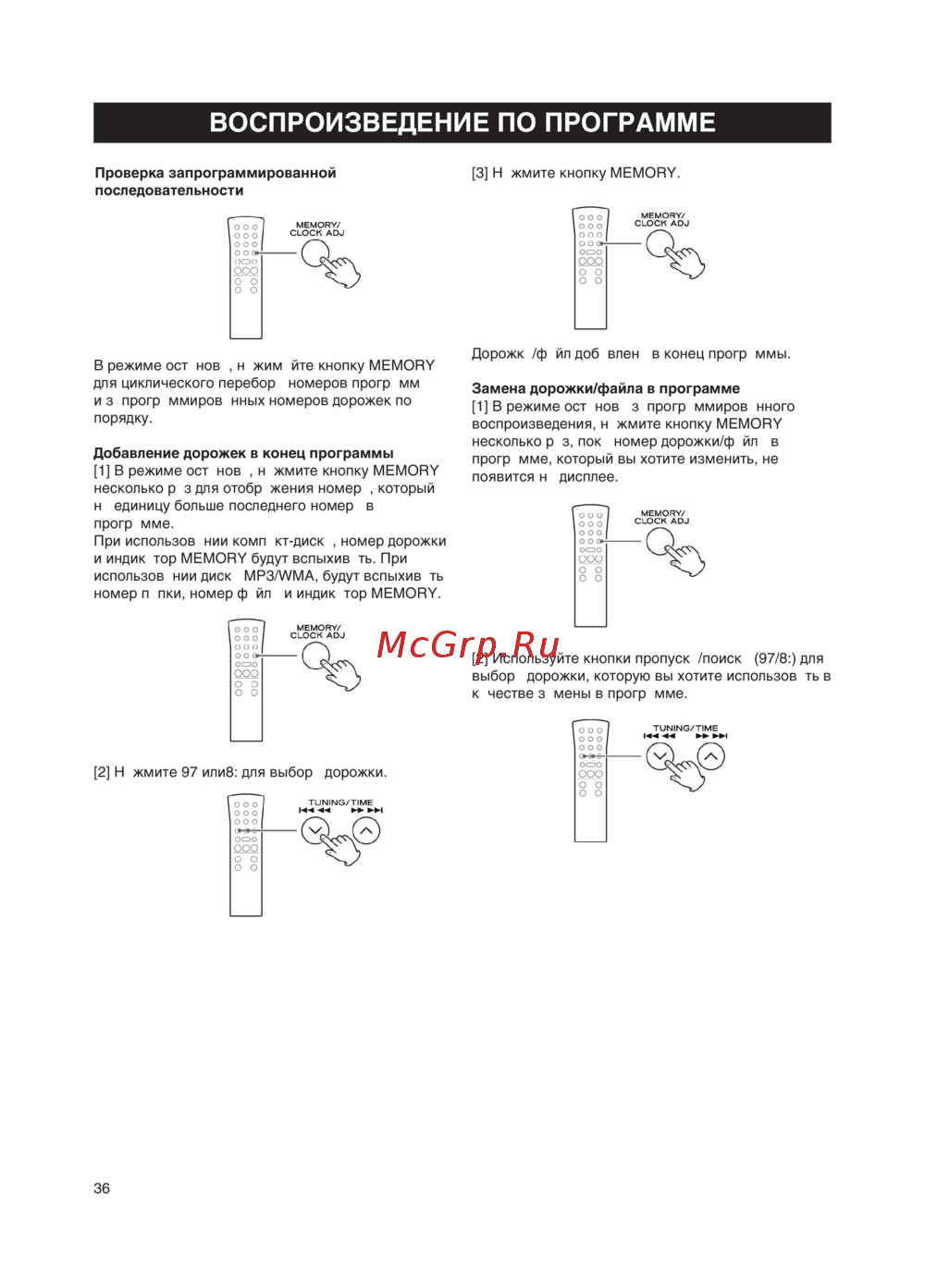 ВОСПРОИЗВЕДЕНИЕ ПО ПРОГРАММЕ

Проверка запрограммированной последовательности

MEMORY/ CLOCK ADJ

В режиме ост нов , н жим йте кнопку MEMORY для циклического перебор номеров прогр мм и з прогр ммиров нных номеров дорожек по порядку.

Добавление дорожек в конец программы
[1] В режиме ост нов , н жмите кнопку MEMORY несколько р з для отобр жения номер , который н единицу больше последнего номер в прогр мме.
При использов нии комп кт-диск , номер дорожки и индик тор MEMORY будут вспыхив ть. При использов нии диск MP3/WMA, будут вспыхив ть номер п пки, номер ф йл и индик тор MEMORY.

MEMORY/ CLOCK ADJ

[2] Н жмите 97 или8: для выбор дорожки.

TUNING/TIME

[3] Н жмите кнопку MEMORY.

MEMORY/ CLOCK ADJ

Дорожк /ф йл доб влен в конец прогр ммы.

Замена дорожки/файла в программе
[1] В режиме ост нов з прогр ммиров нного воспроизведения, н жмите кнопку MEMORY несколько р з, пок номер дорожки/ф йл в прогр мме, который вы хотите изменить, не появится н дисплее.

MEMORY/ CLOCK ADJ

McGrp.Ru

[2] Используйте кнопки пропуск /поиск (97/8:) для выбор дорожки, которую вы хотите использов ть в к честве з мены в прогр мме.

TUNING/TIME

36