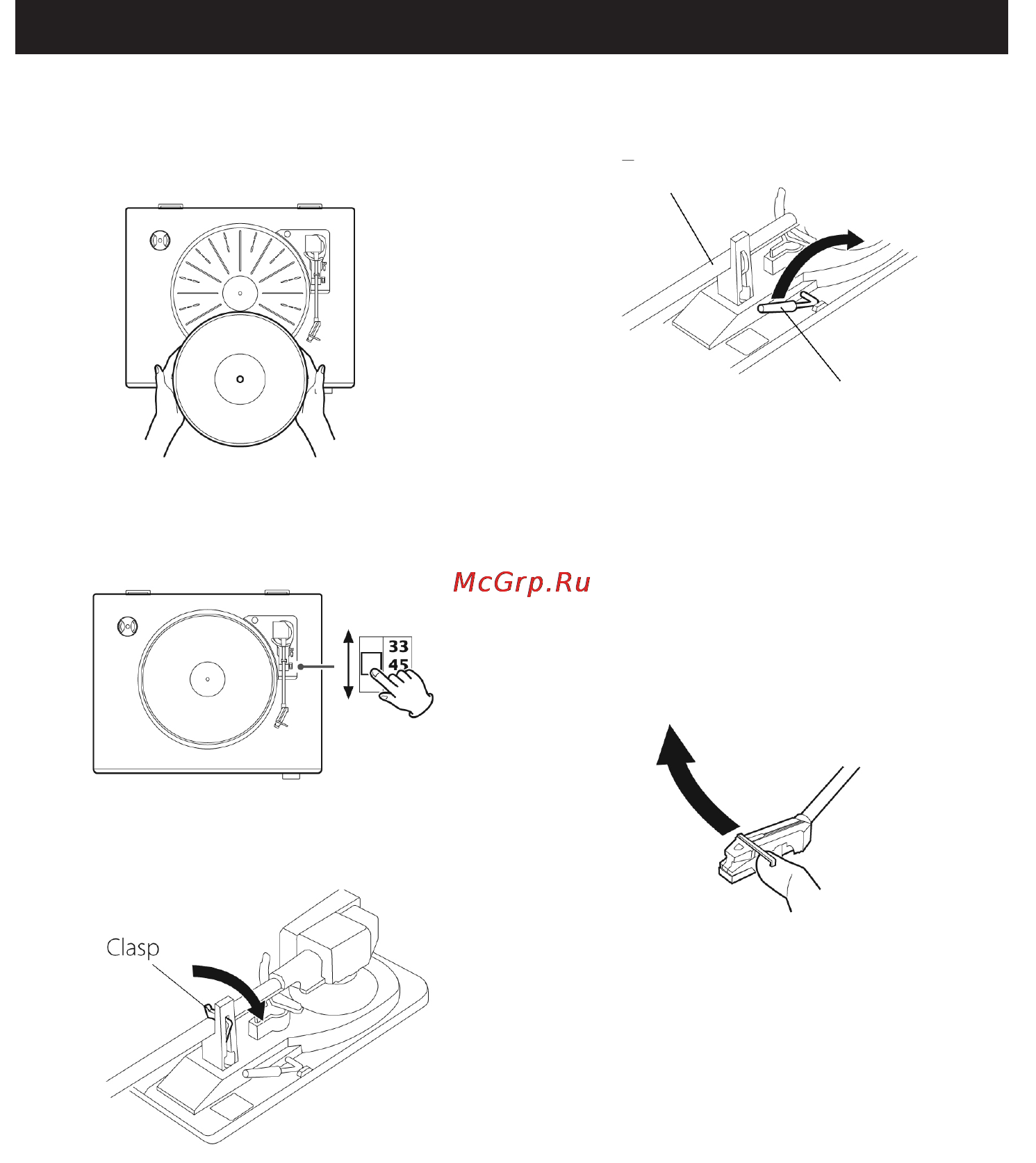 McGrp.Ru

33
45

Clasp