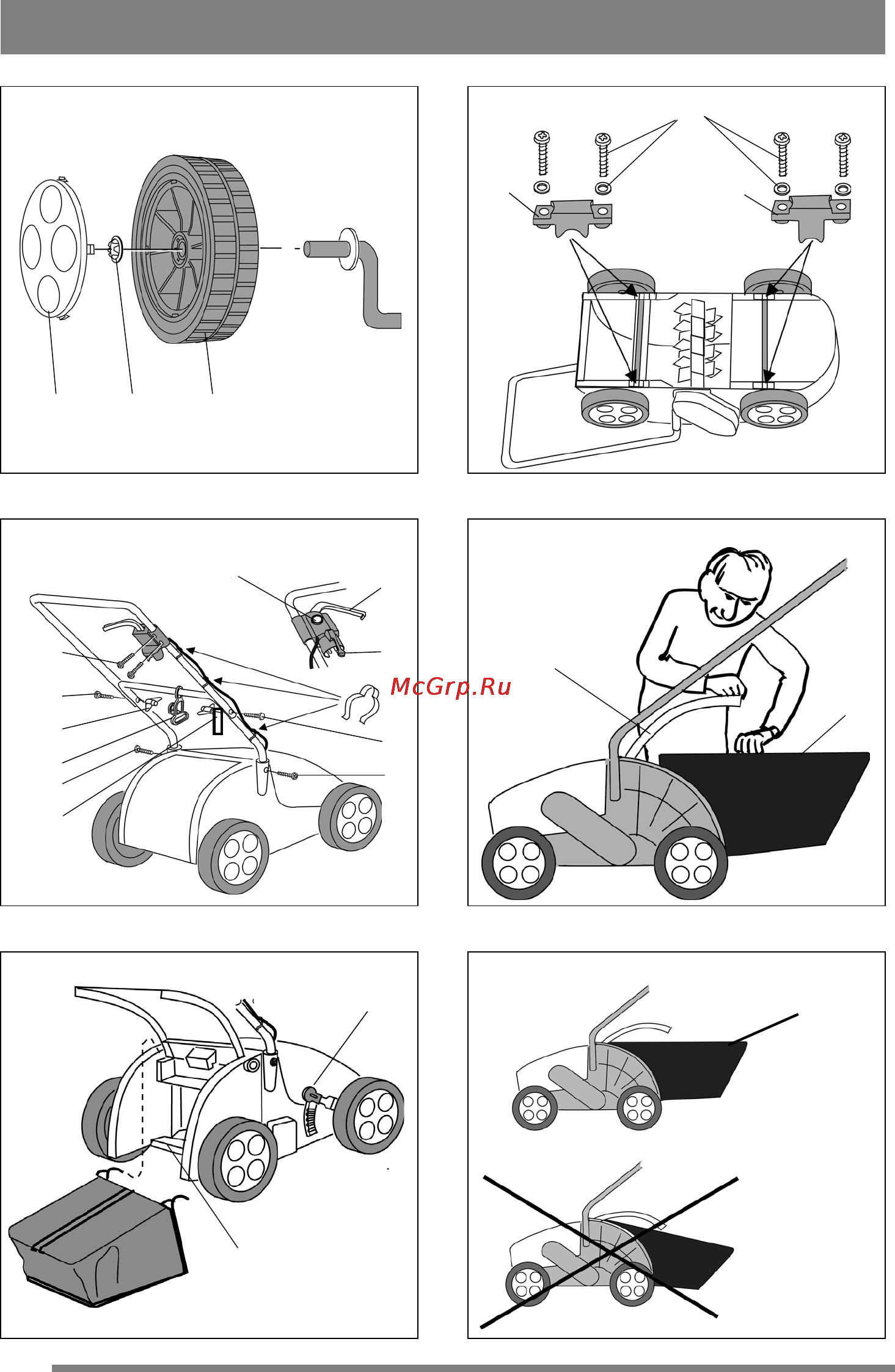 McGrp.Ru