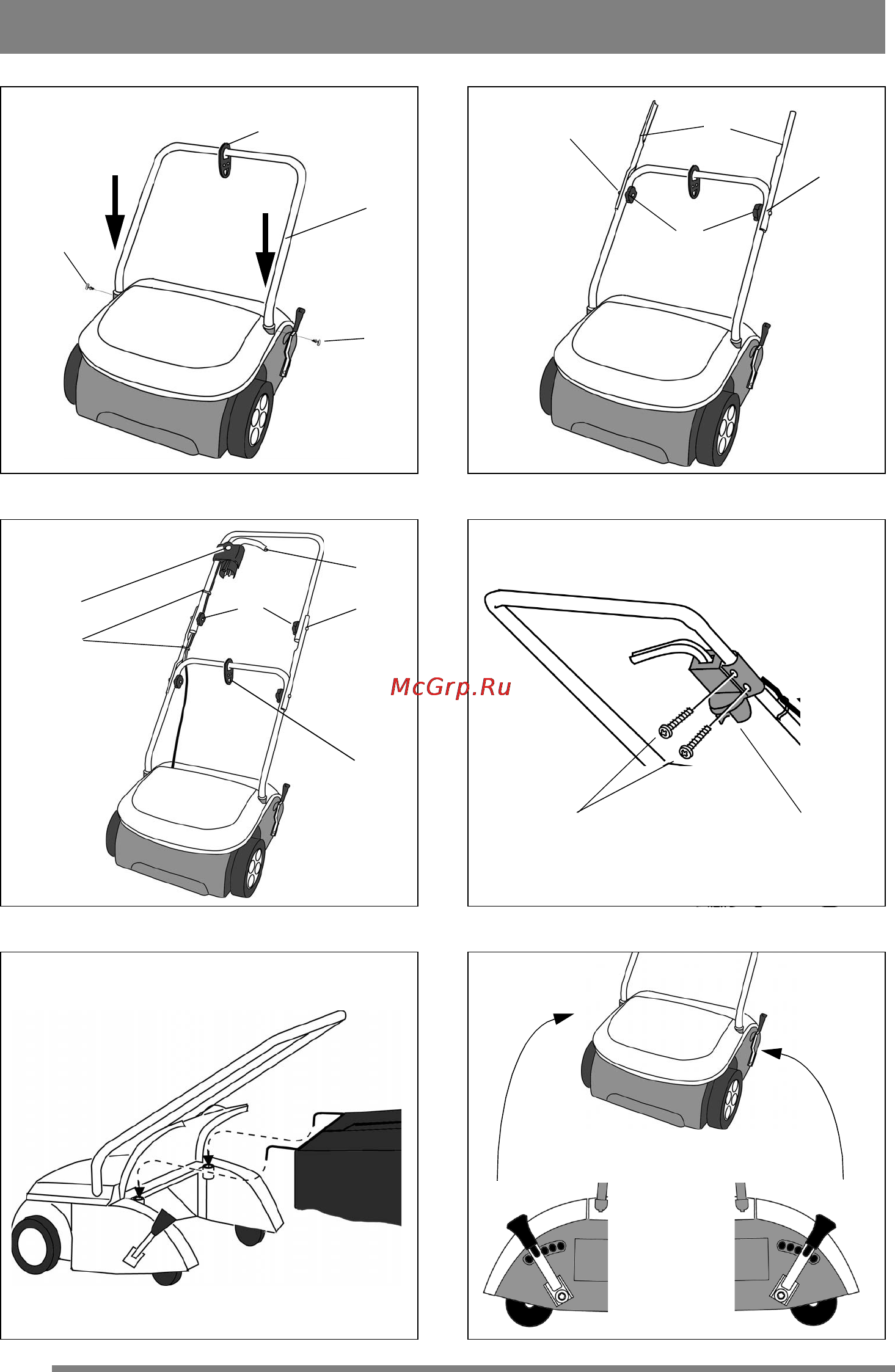 McGrp.Ru