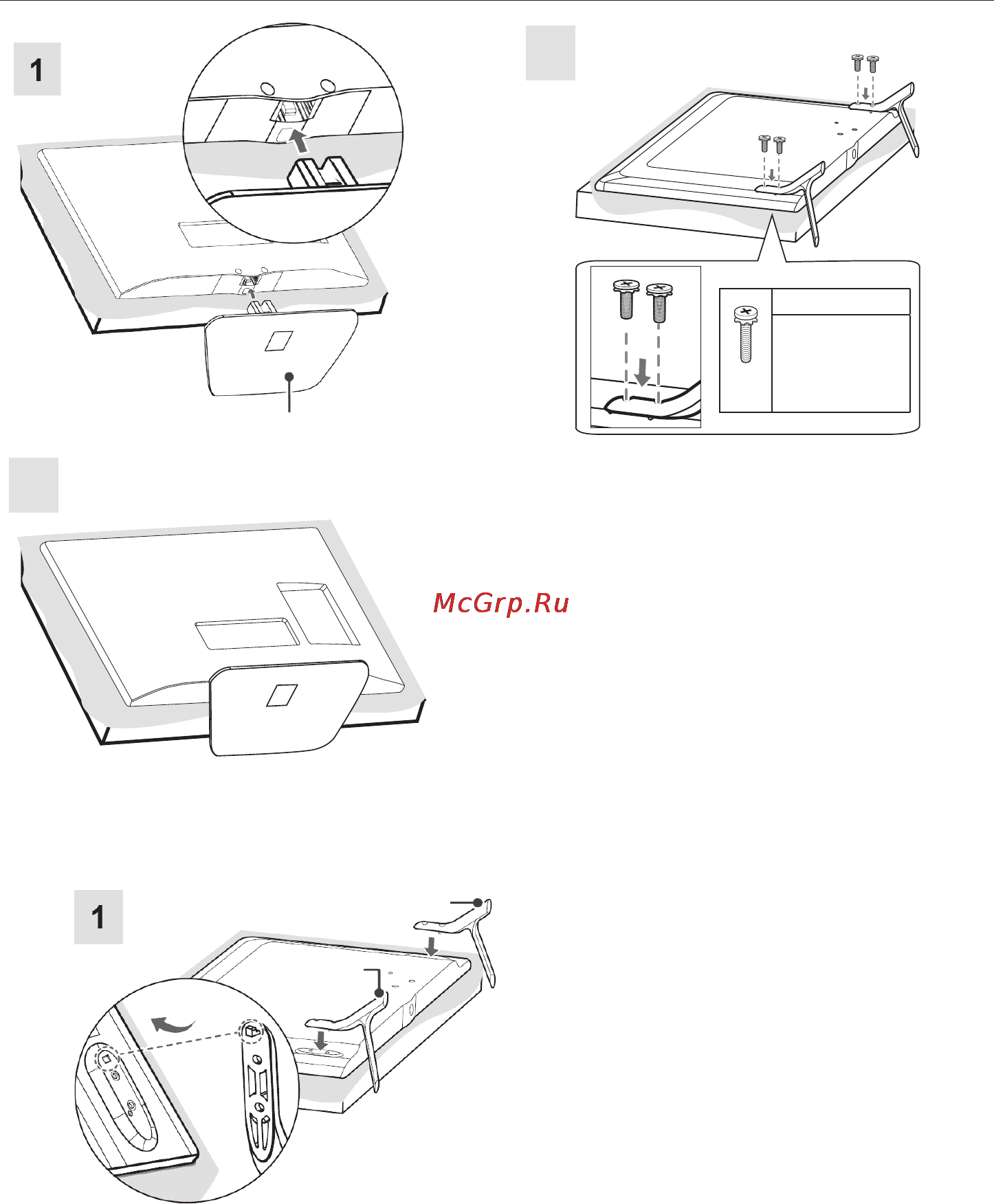 1

McGrp.Ru

1