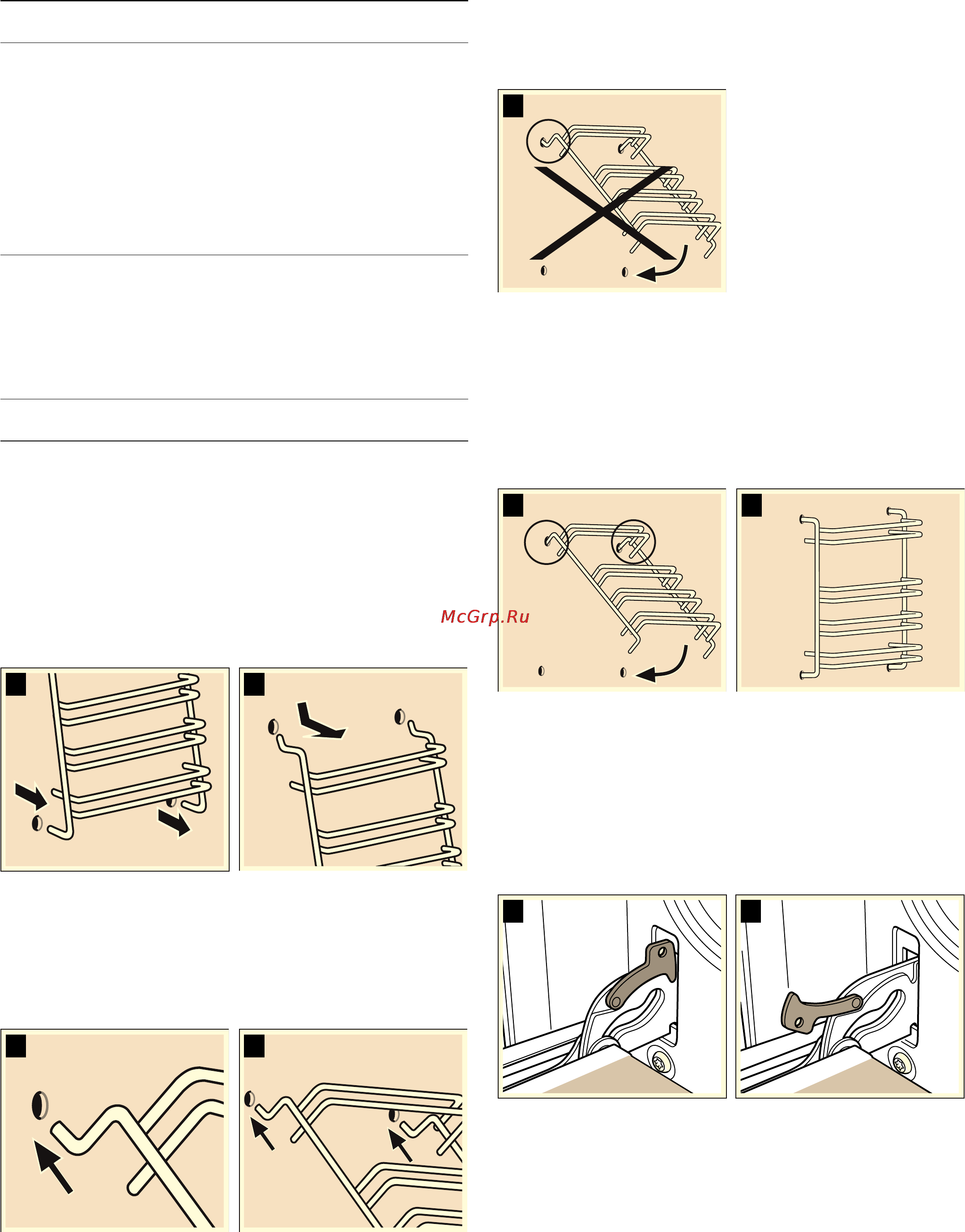 McGrp.Ru