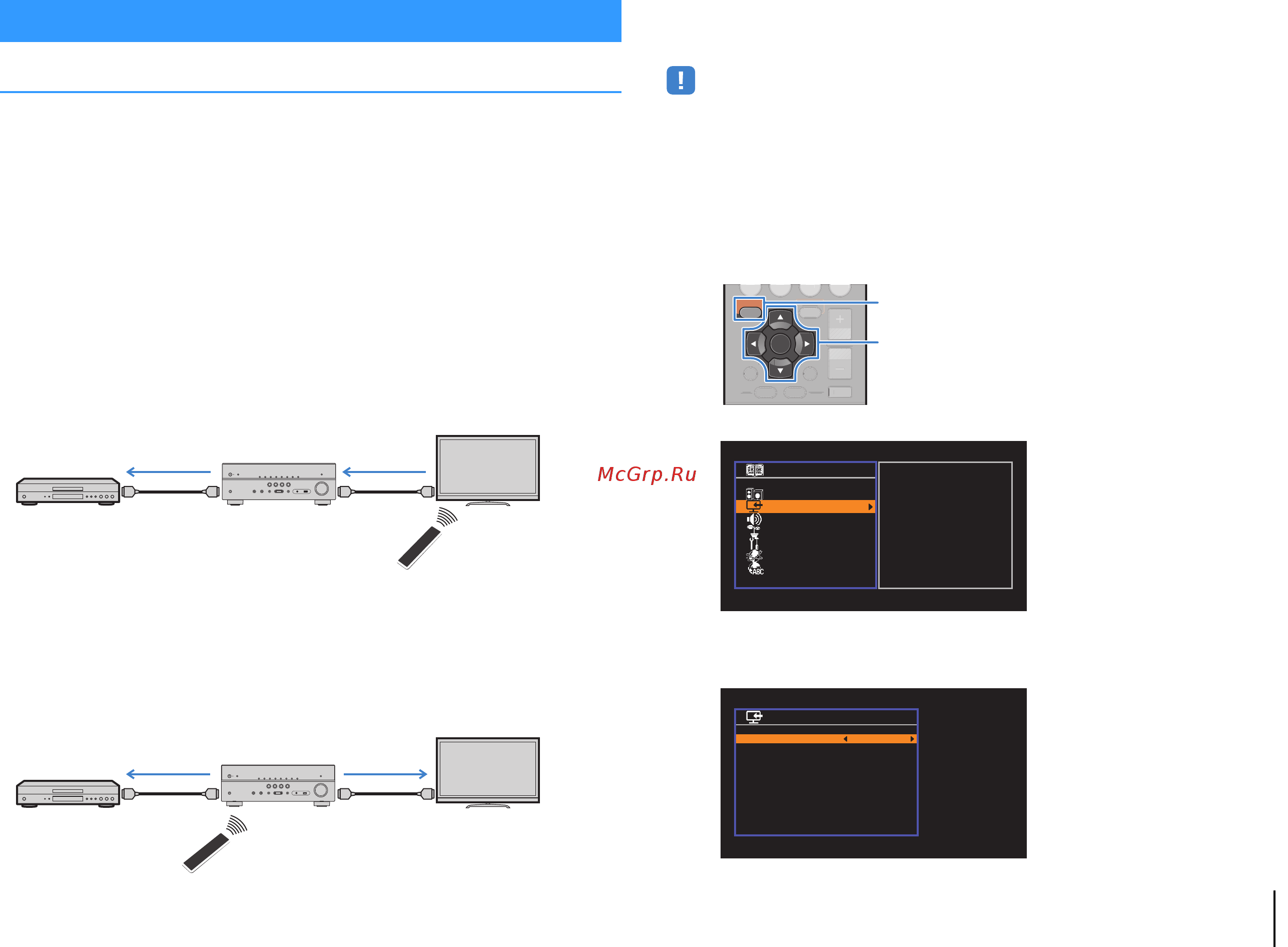 McGrp.Ru

ABC