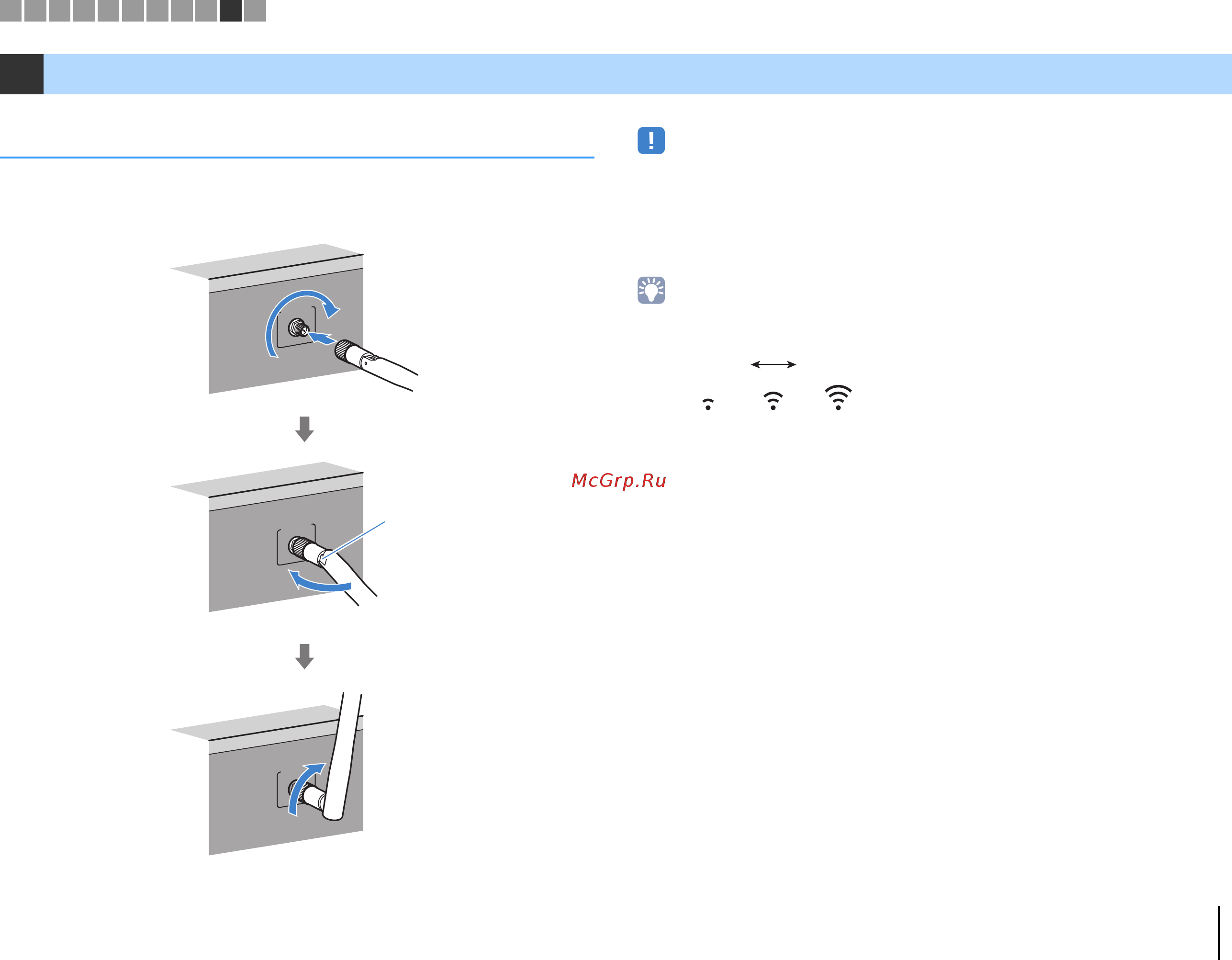 McGrp.Ru