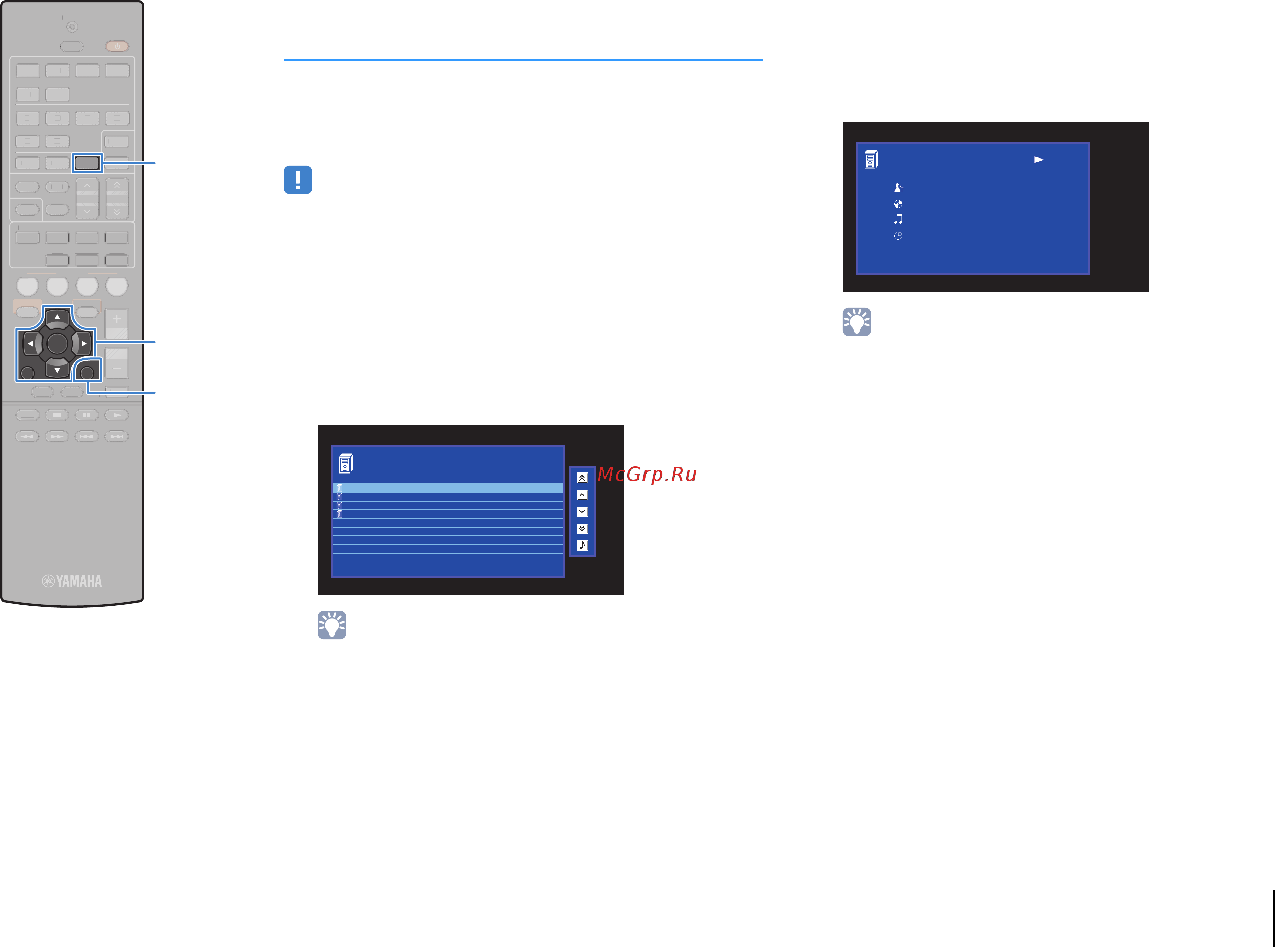 McGrp.Ru

YAMAHA