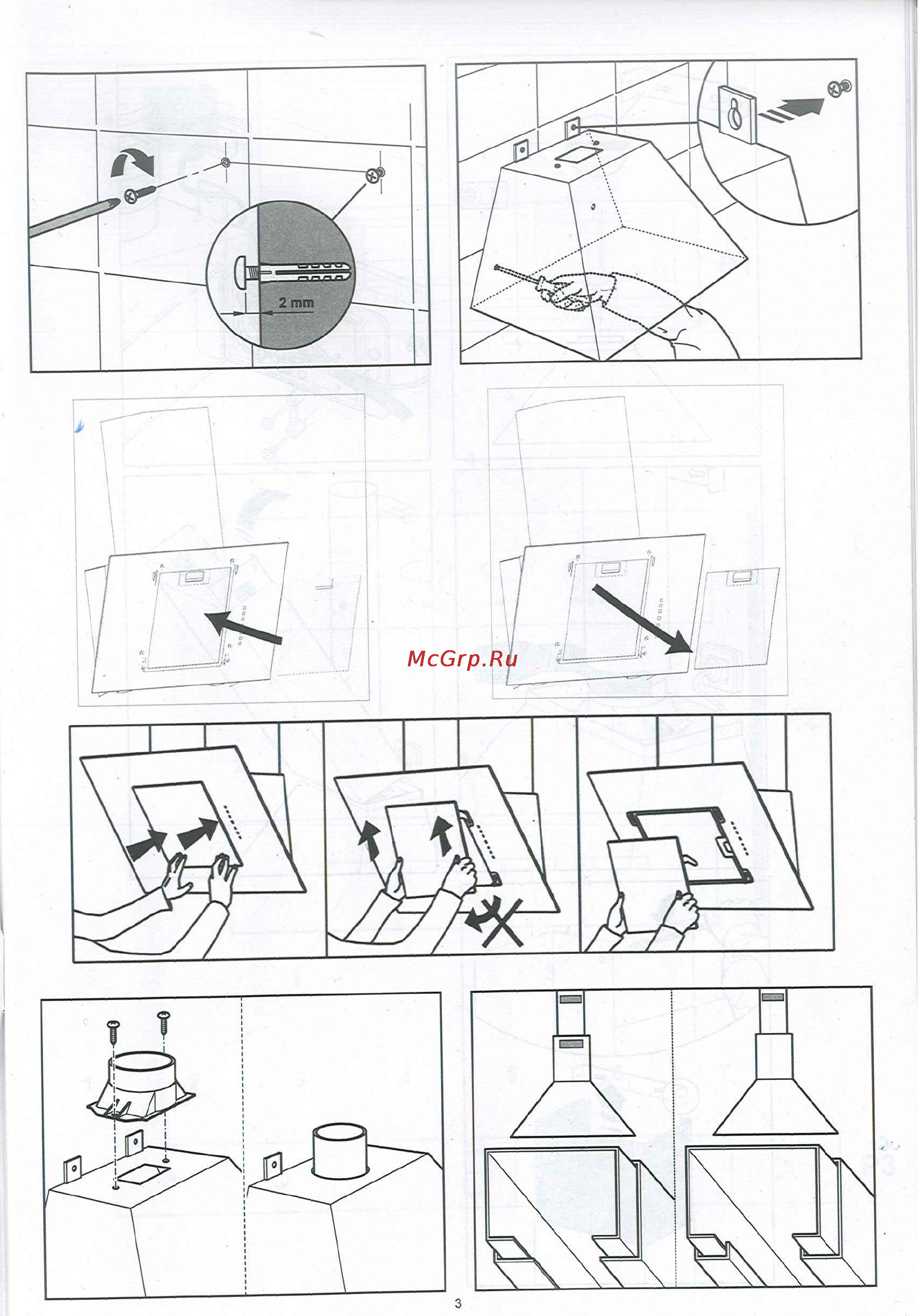 2 mm

McGrp.Ru

3