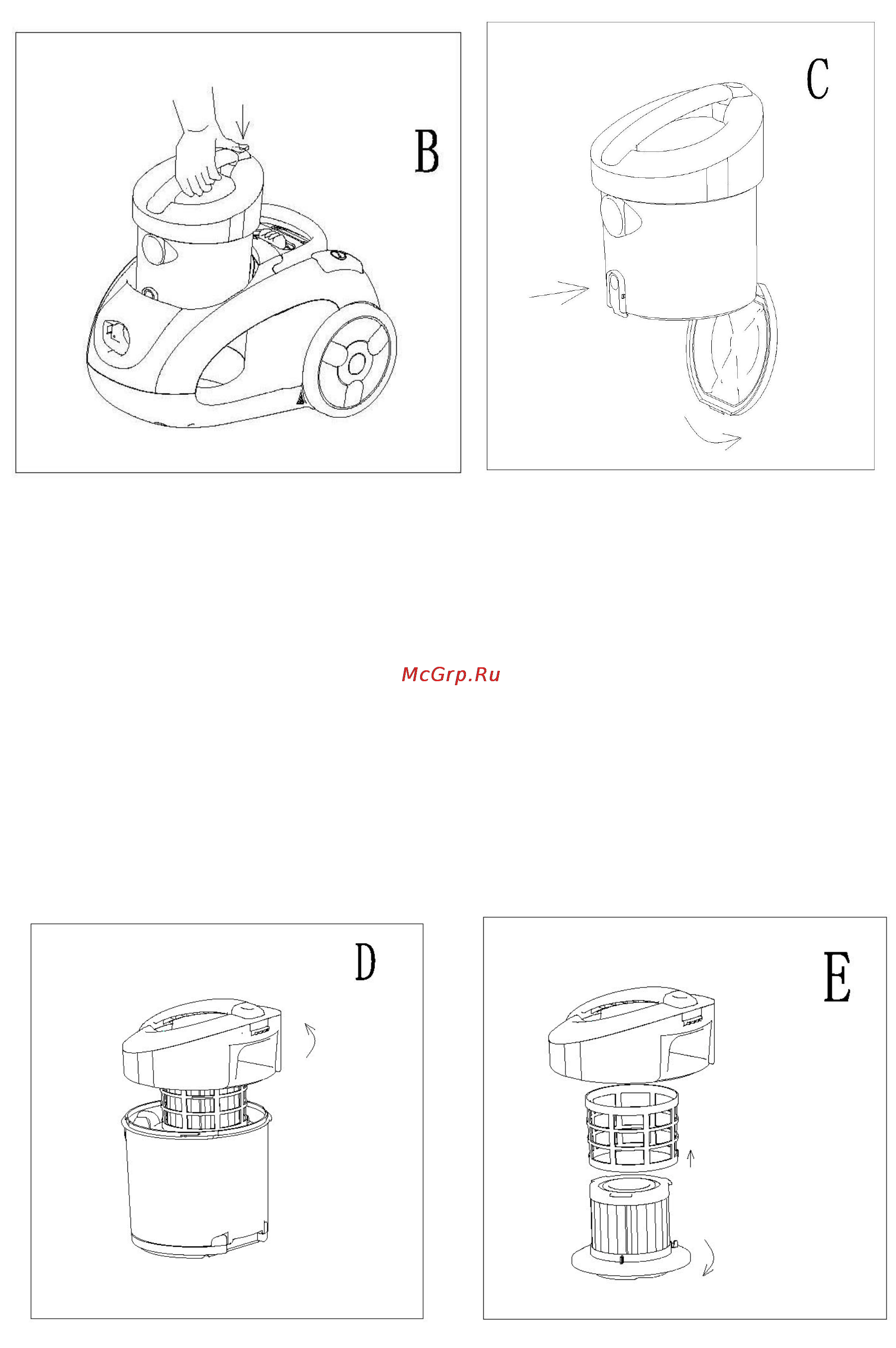 B

C

McGrp.Ru

D

E