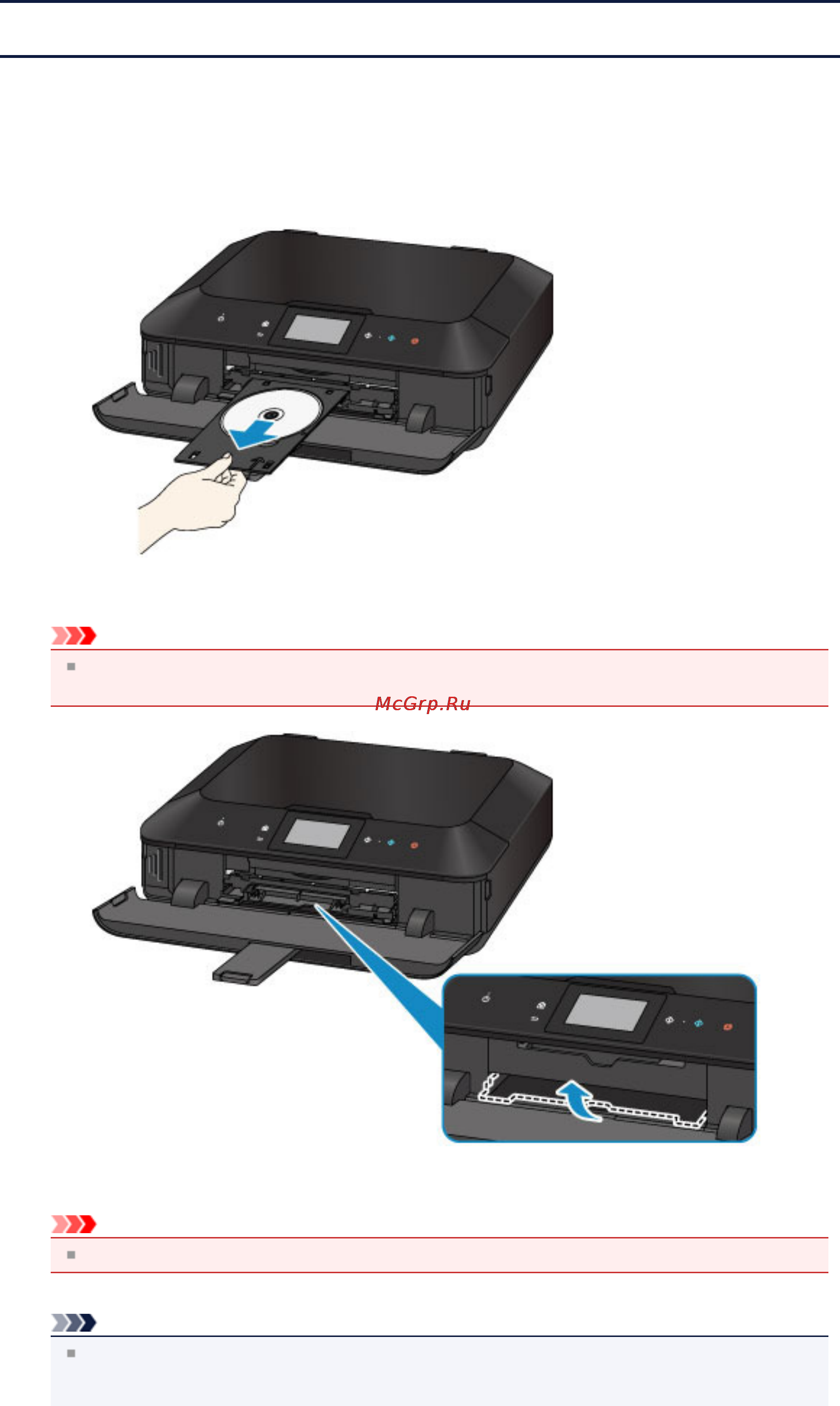 McGrp.Ru