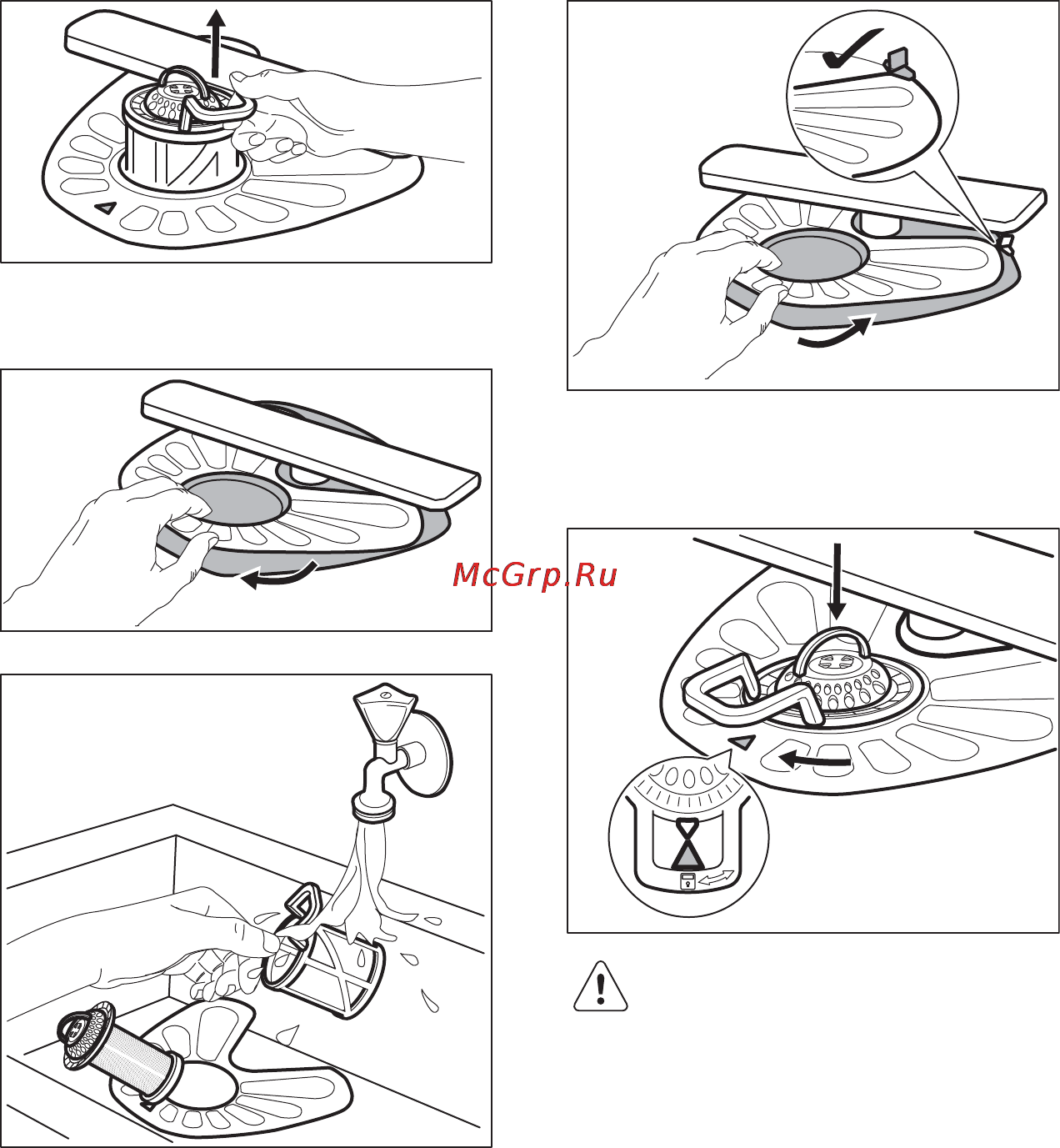 McGrp.Ru