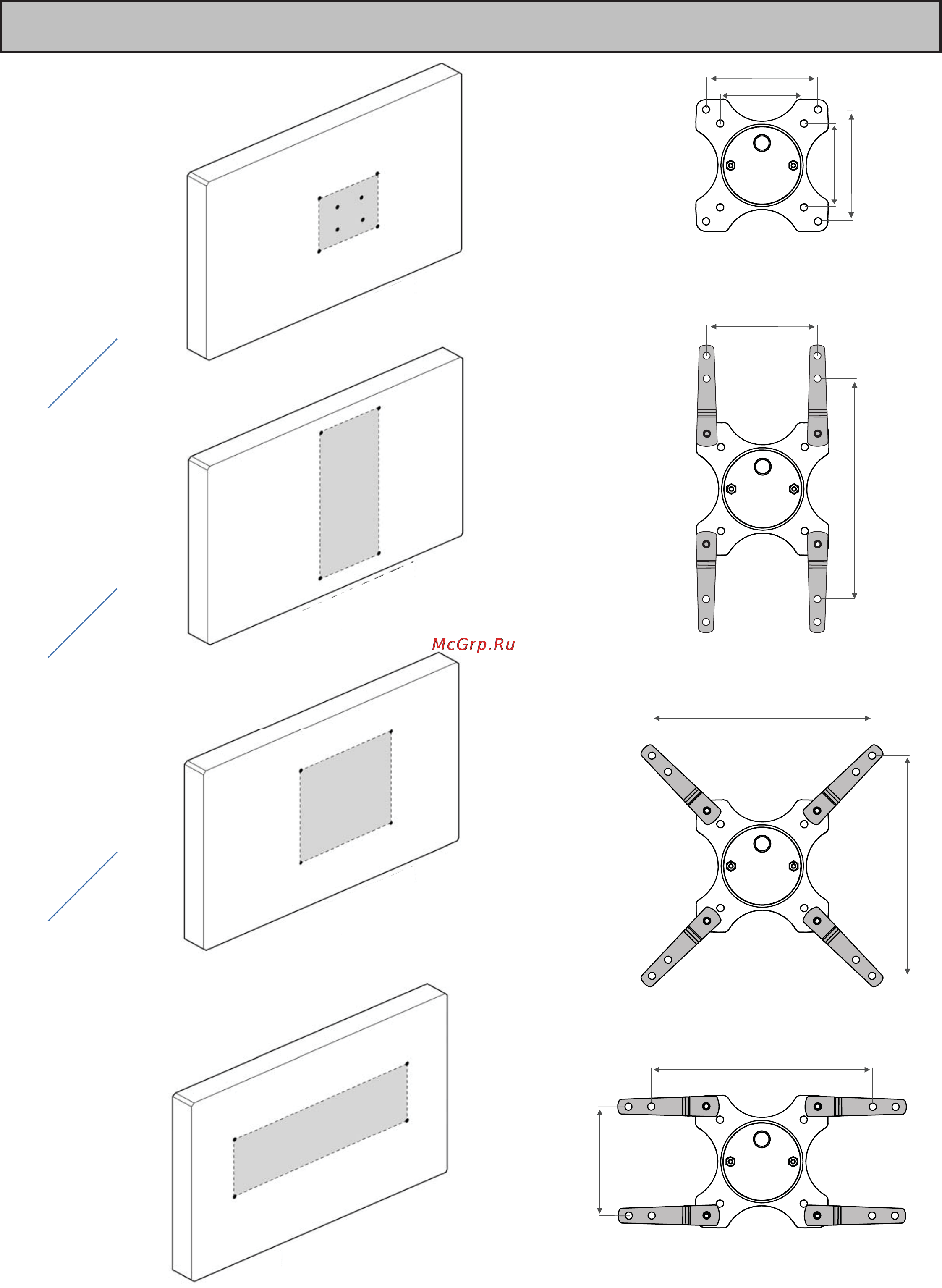 McGrp.Ru