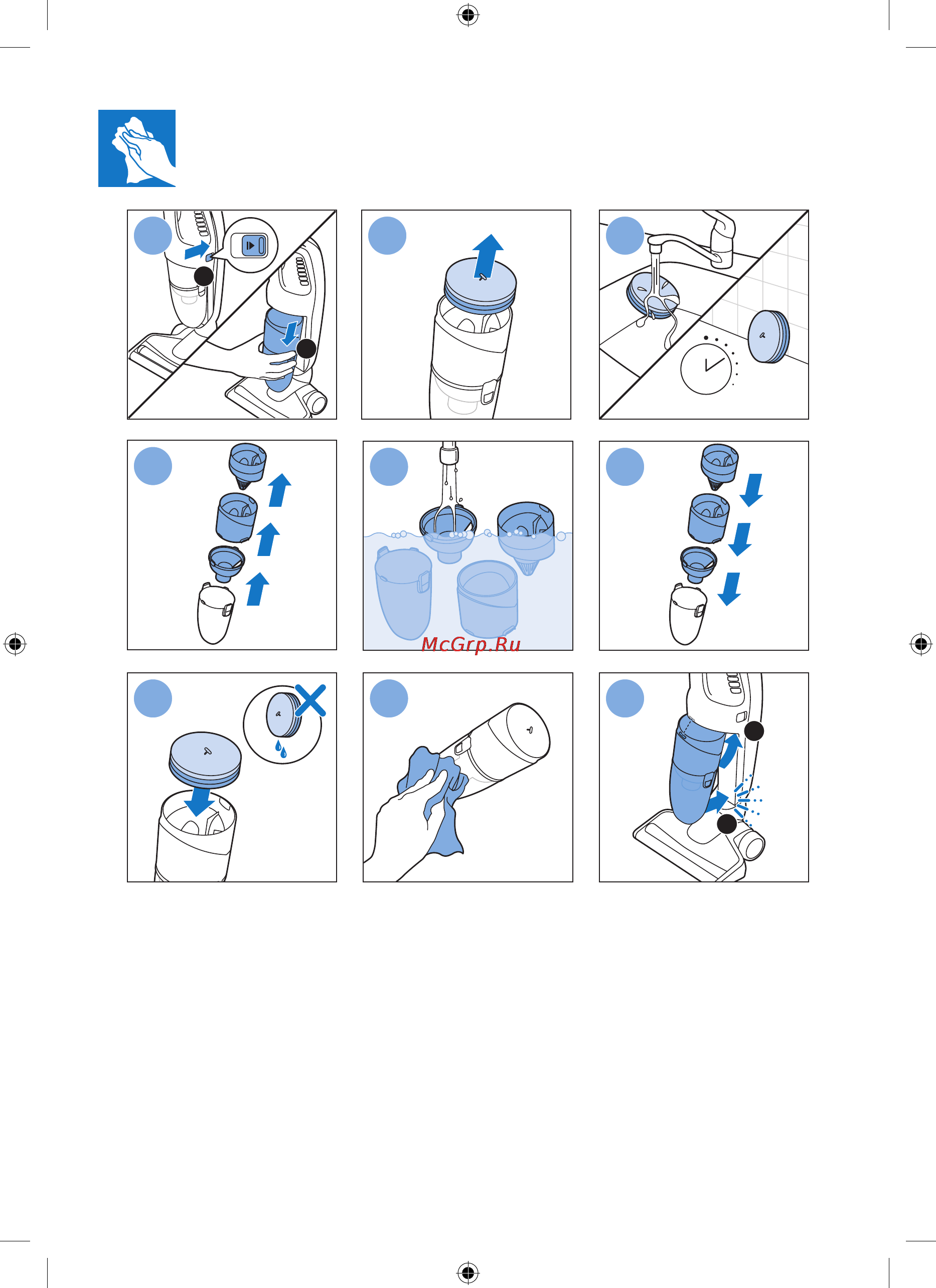 McGrp.Ru