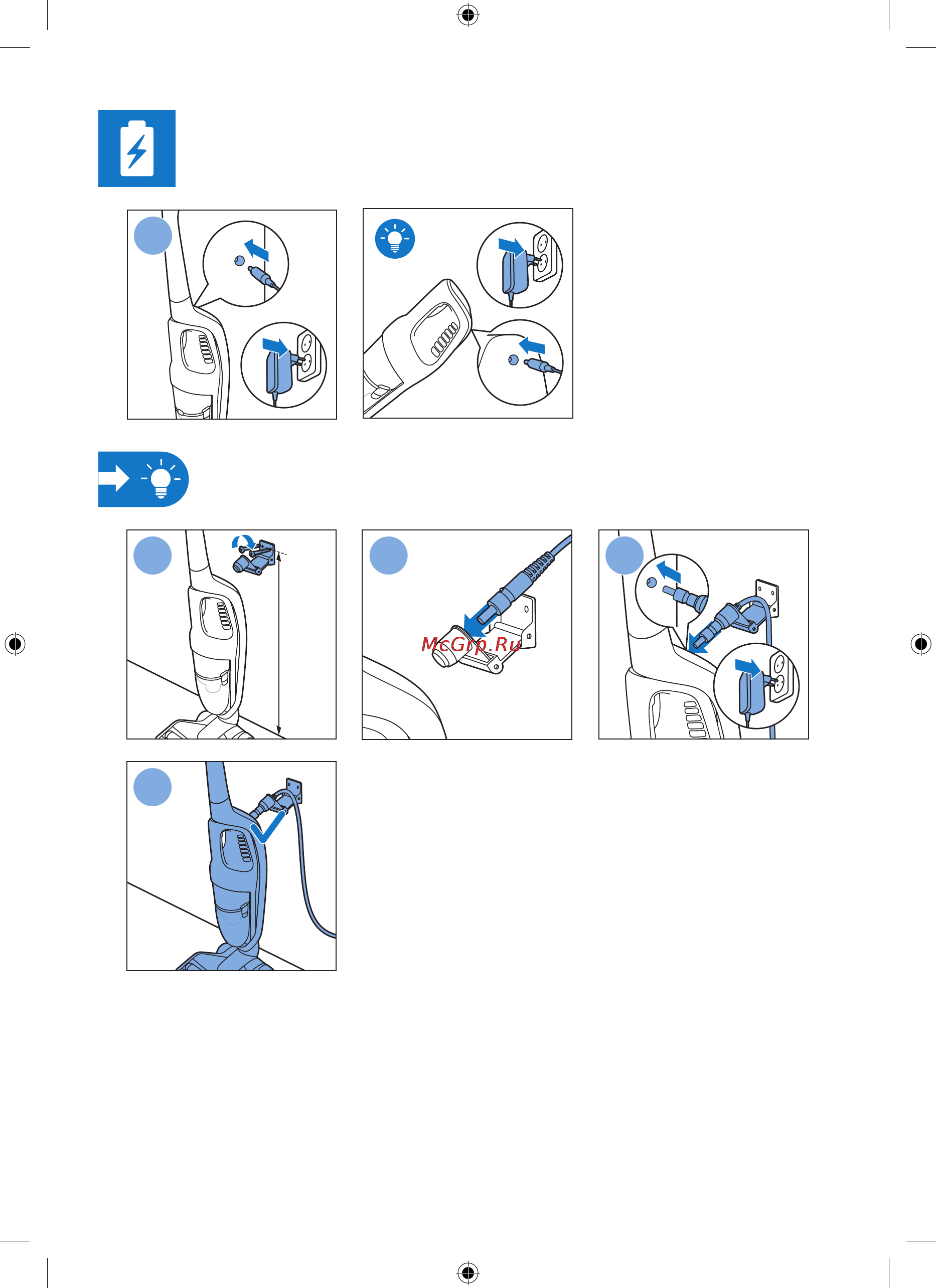 McGrp.Ru