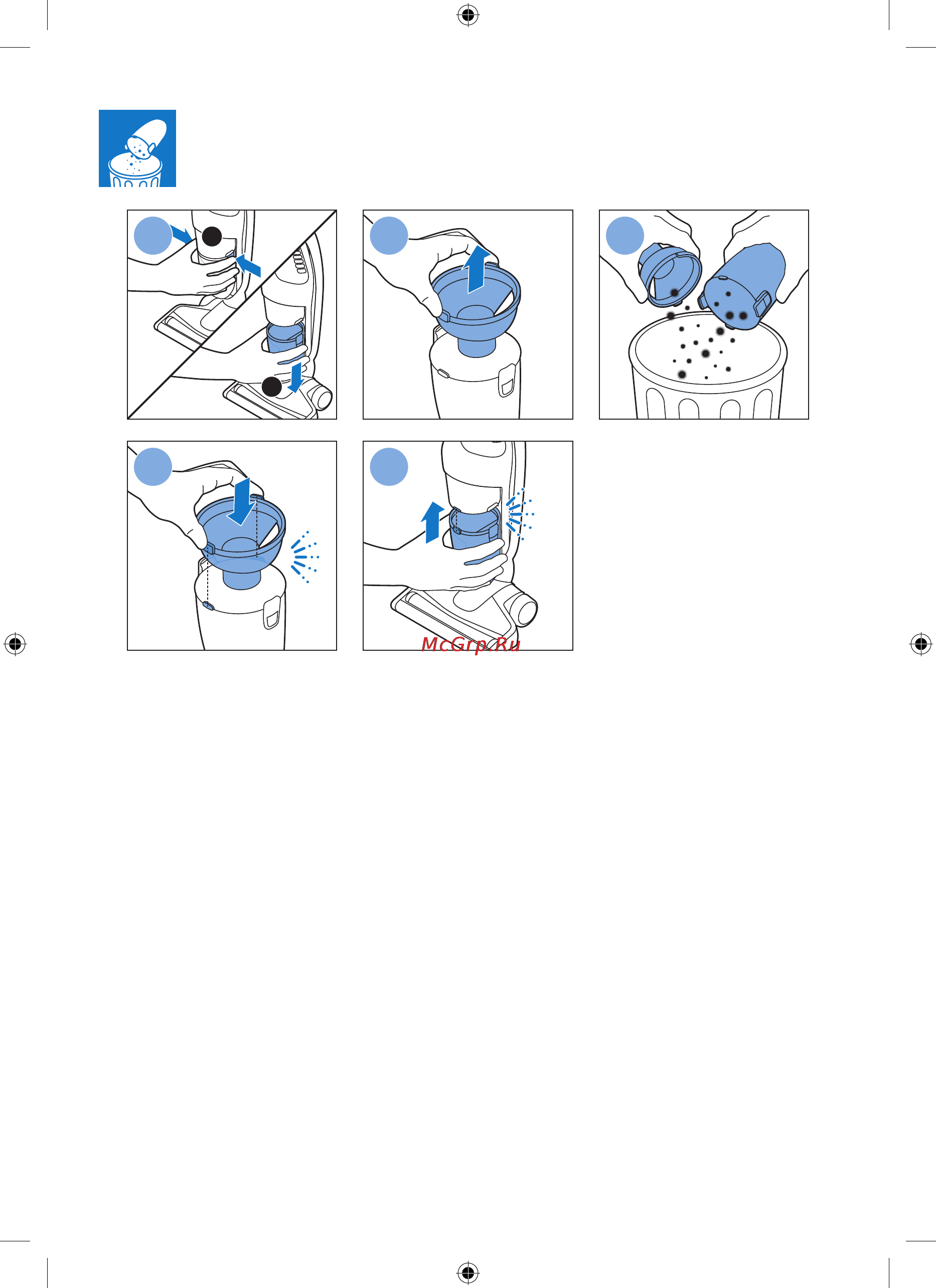 McGrp.Ru