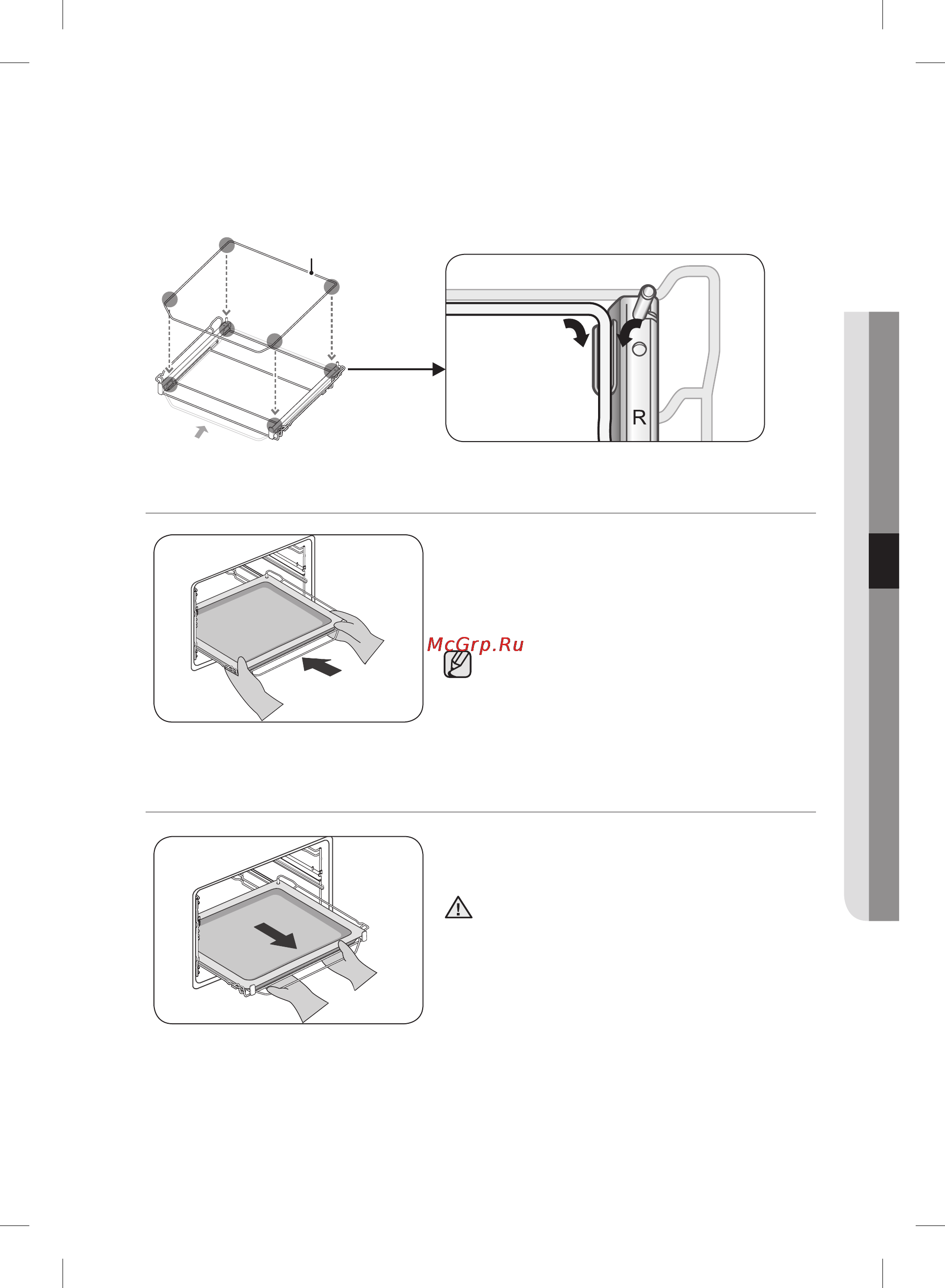 R

McGrp.Ru