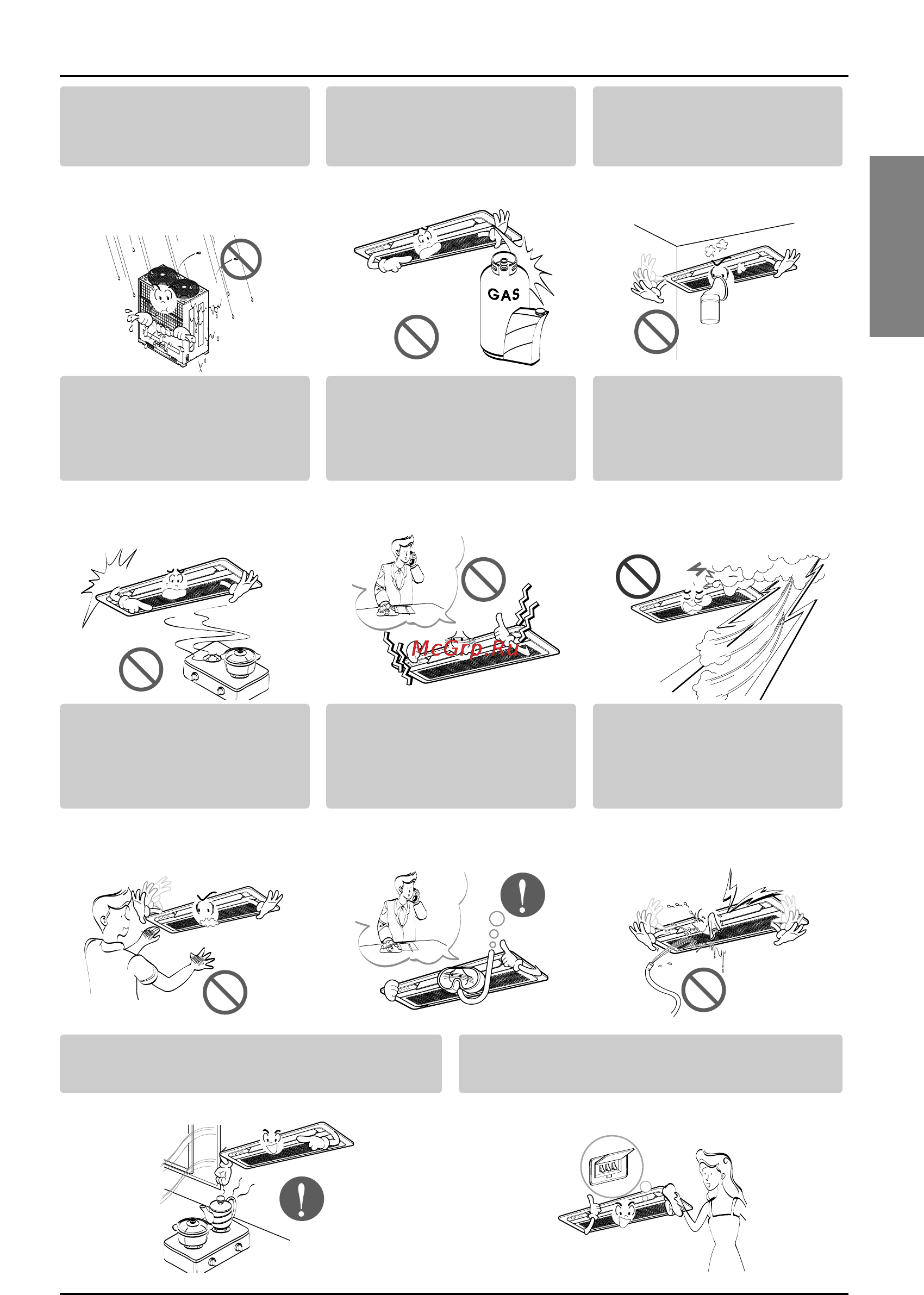 GAS

McGrp.Ru