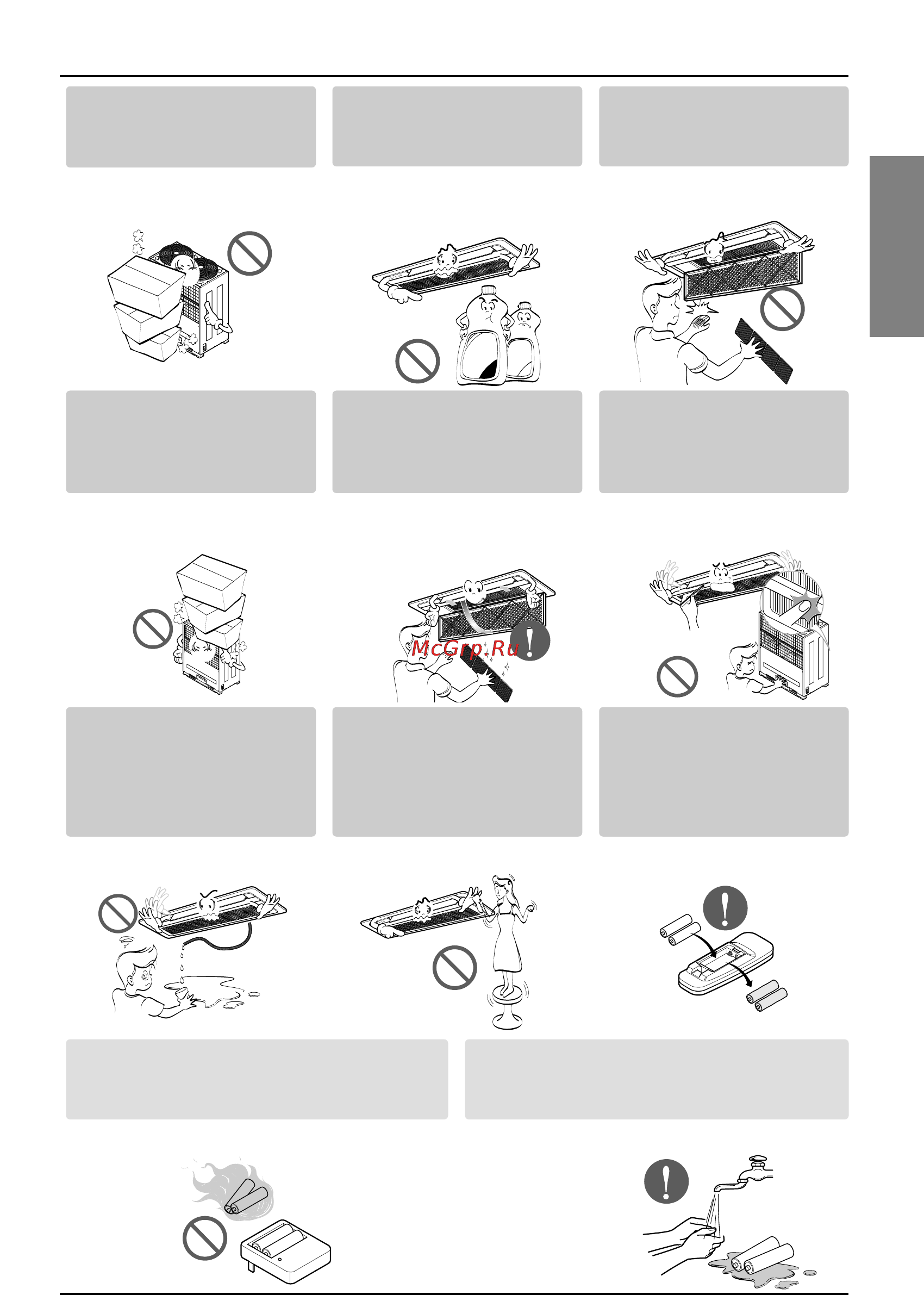 McGrp.Ru