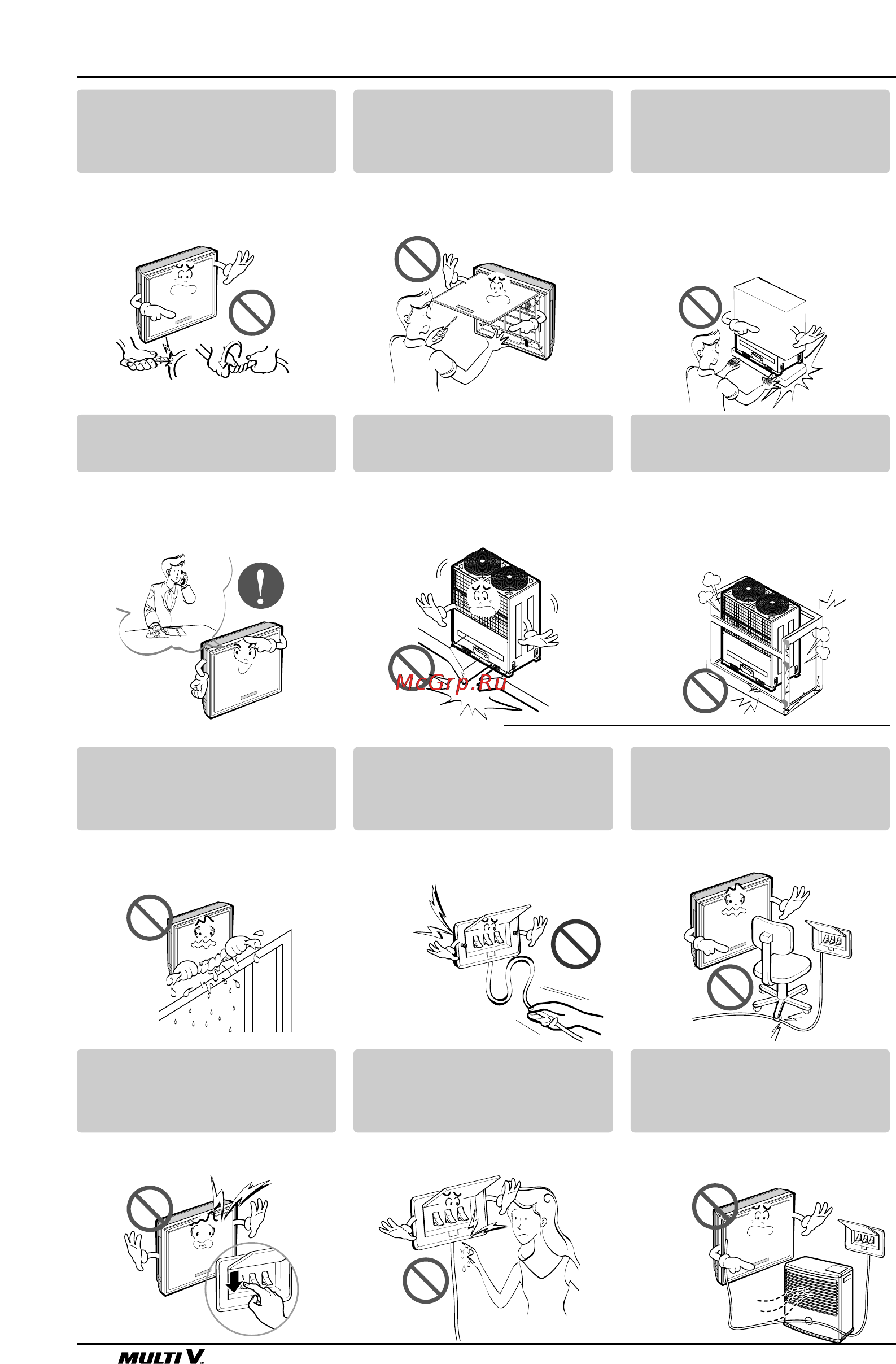 McGrp.Ru

MULTI V.