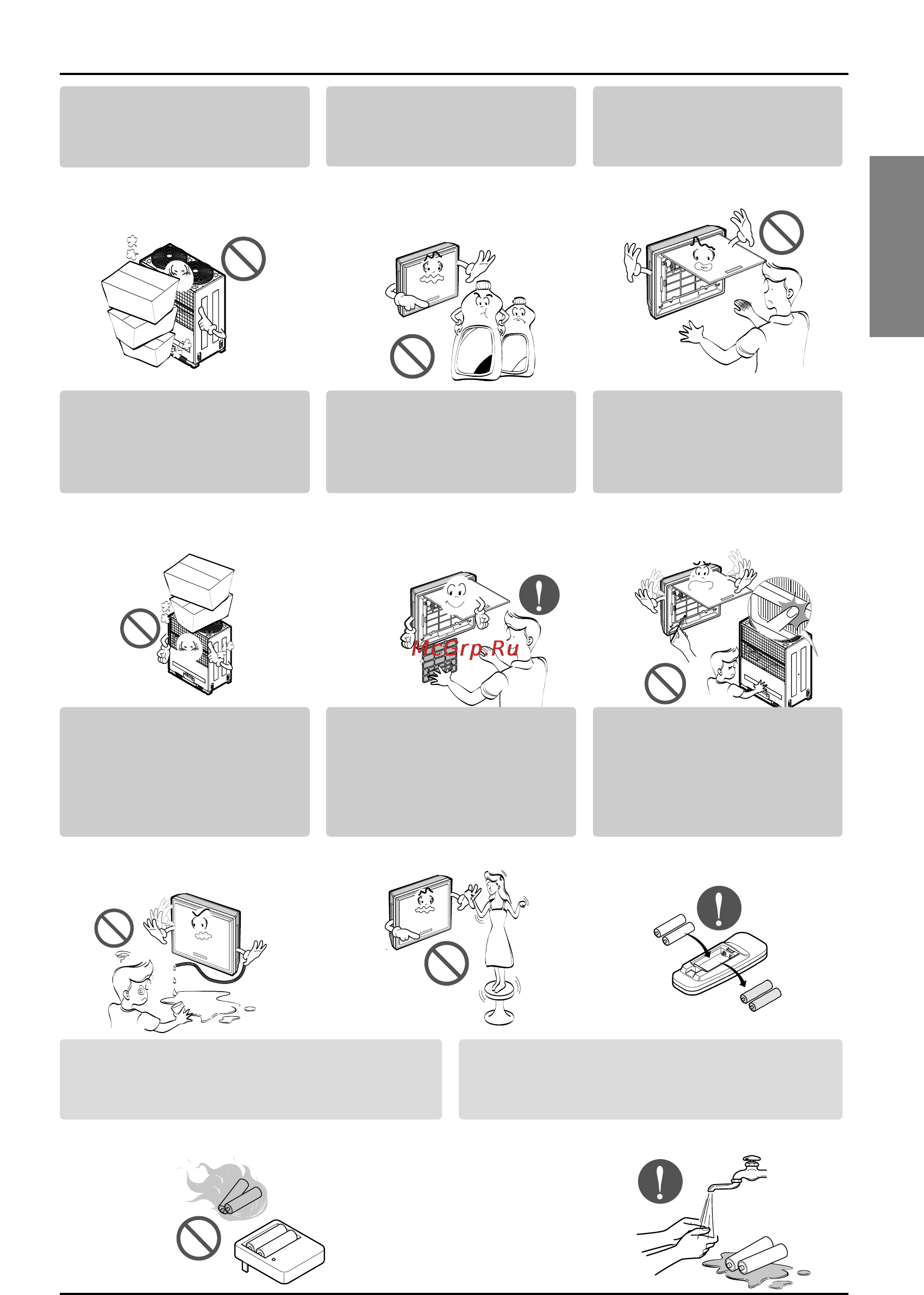 McGrp.Ru