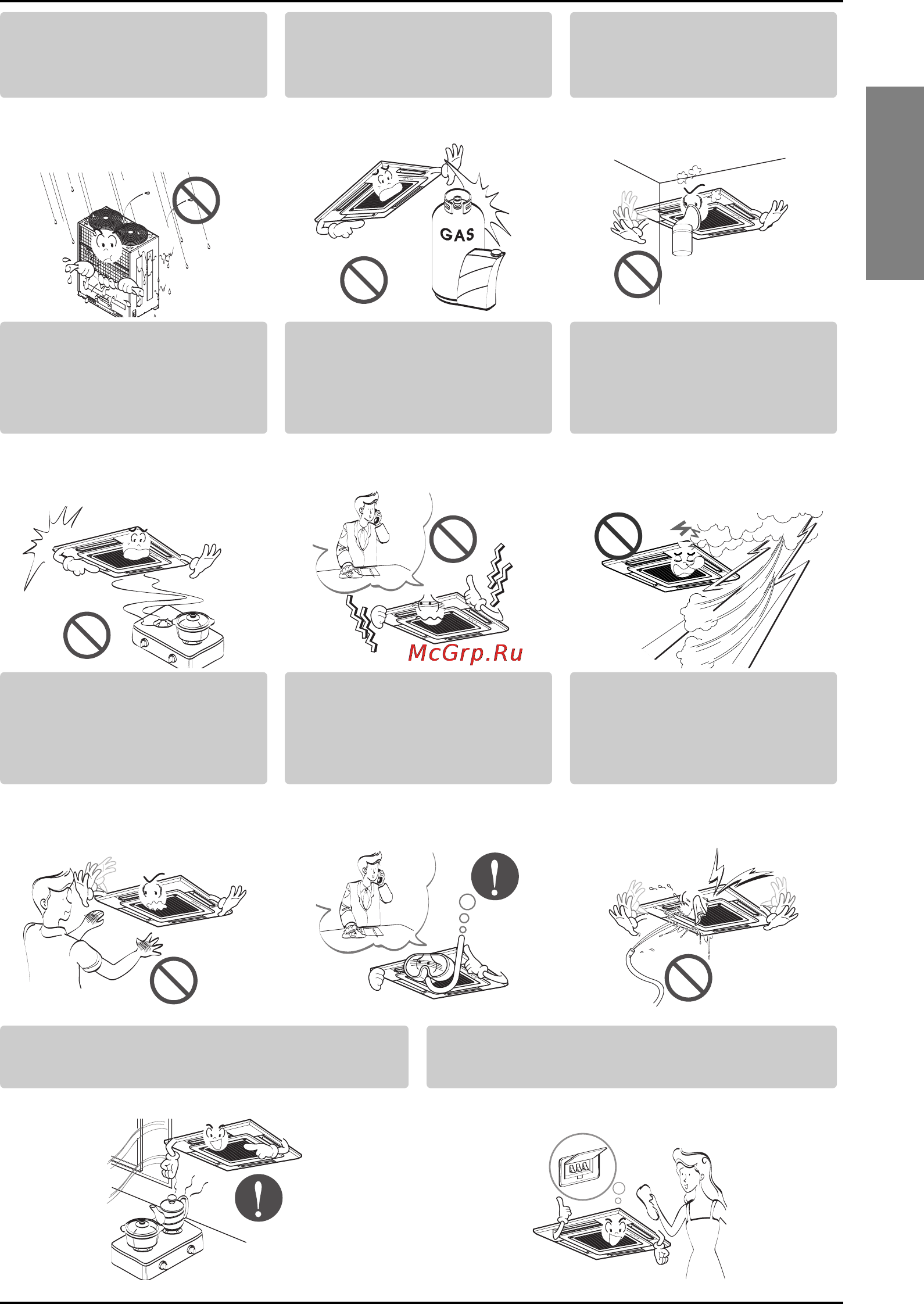 GAS

McGrp.Ru