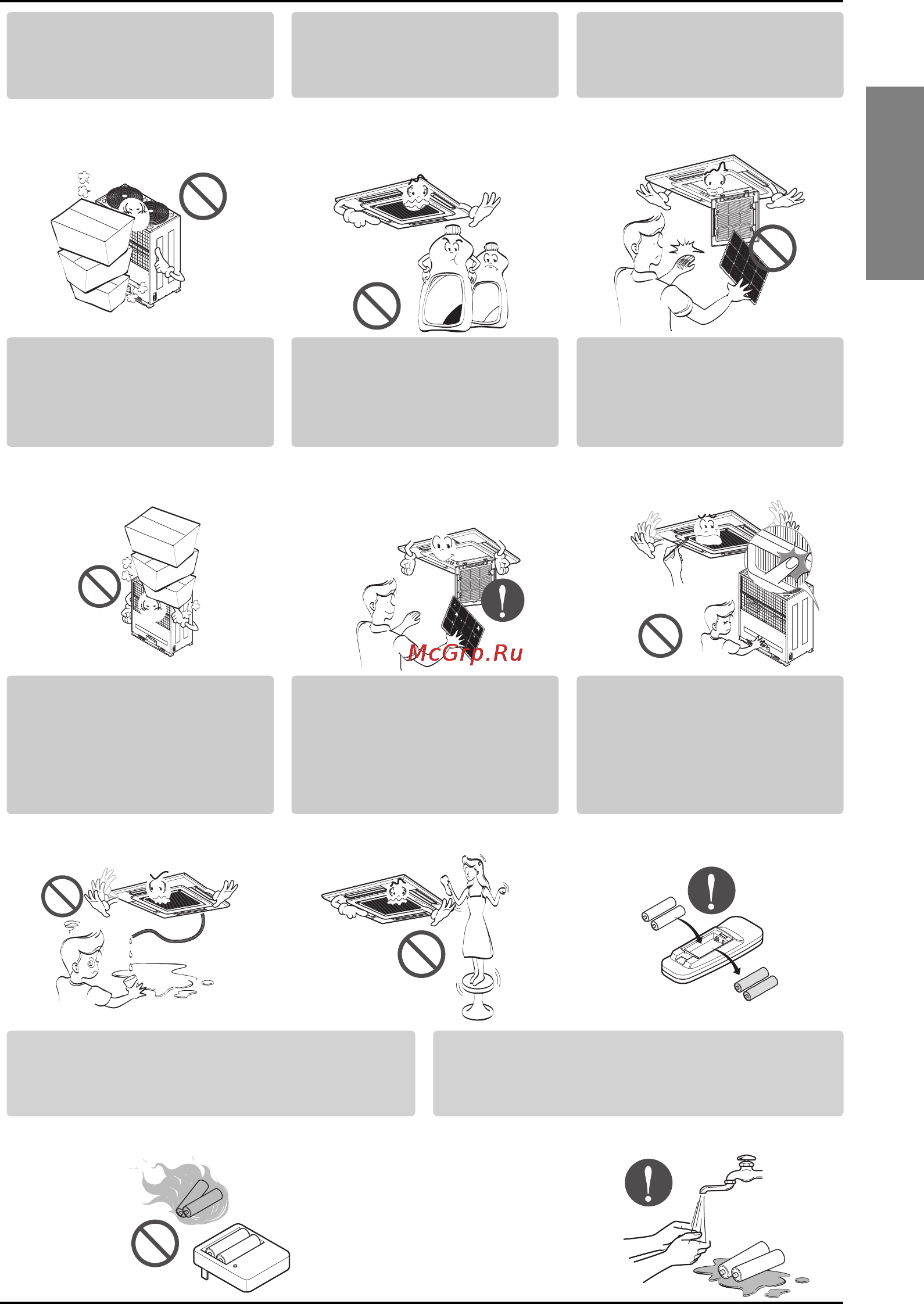 McGrp.Ru