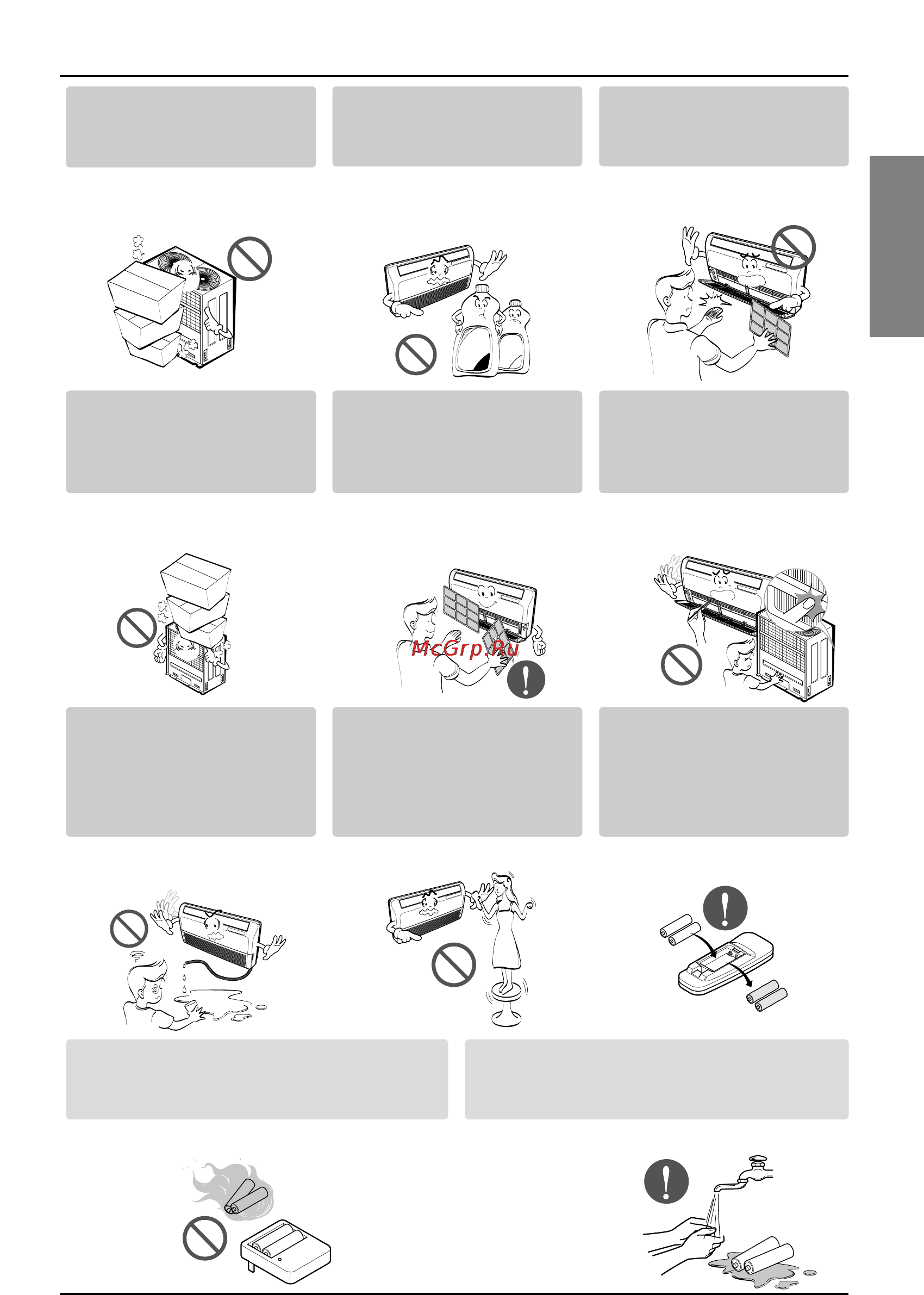 McGrp.Ru