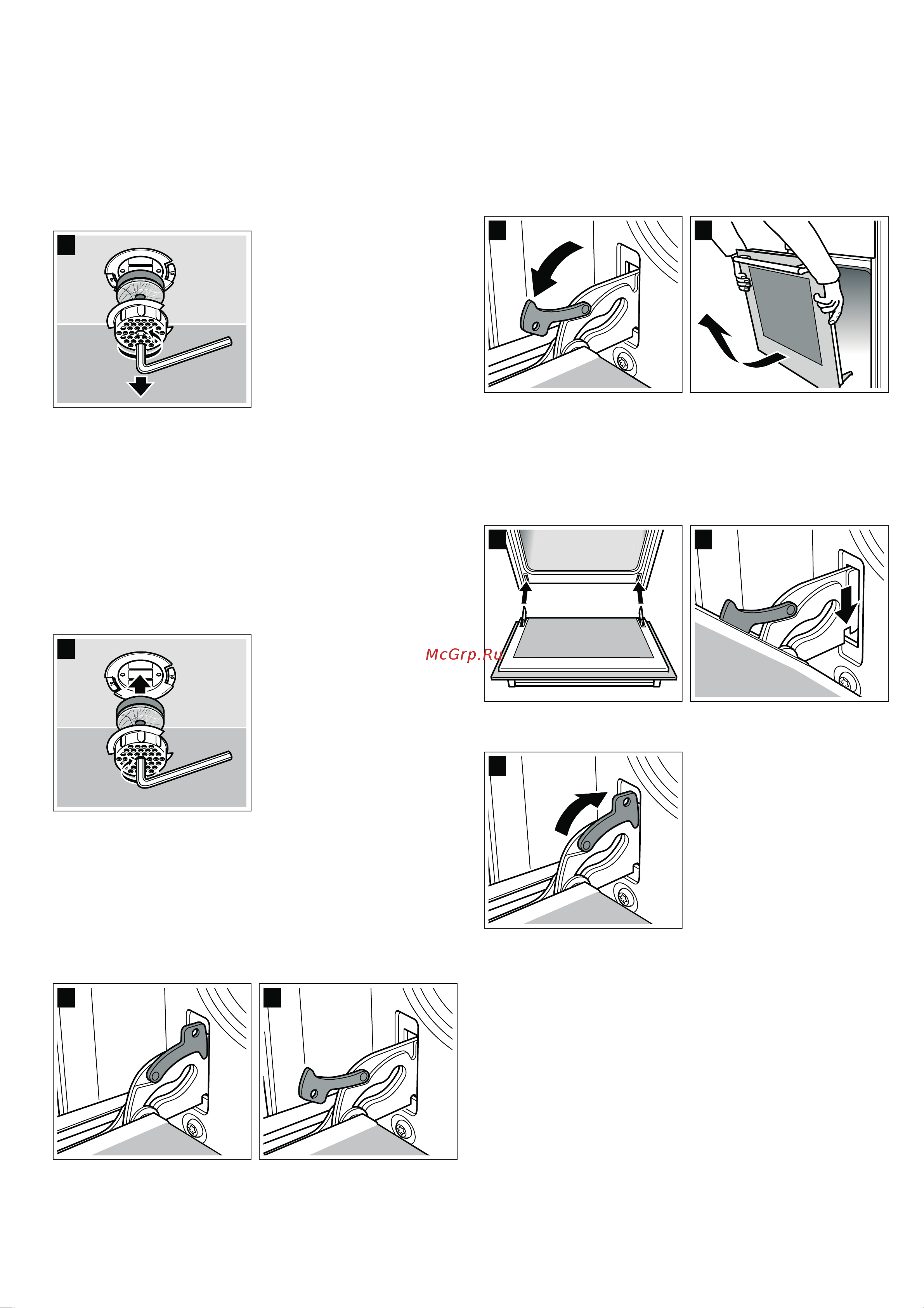 McGrp.Ru