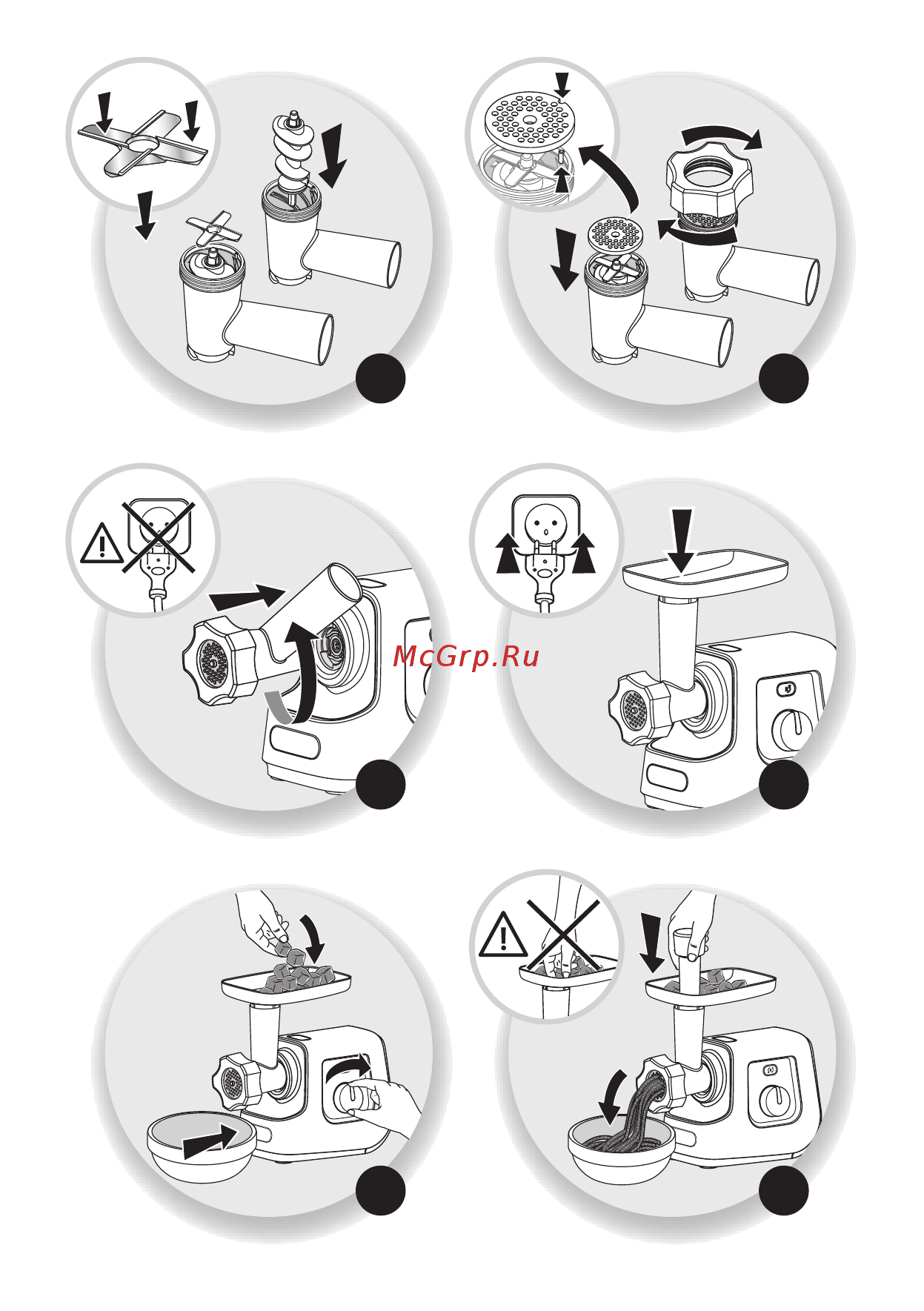 McGrp.Ru