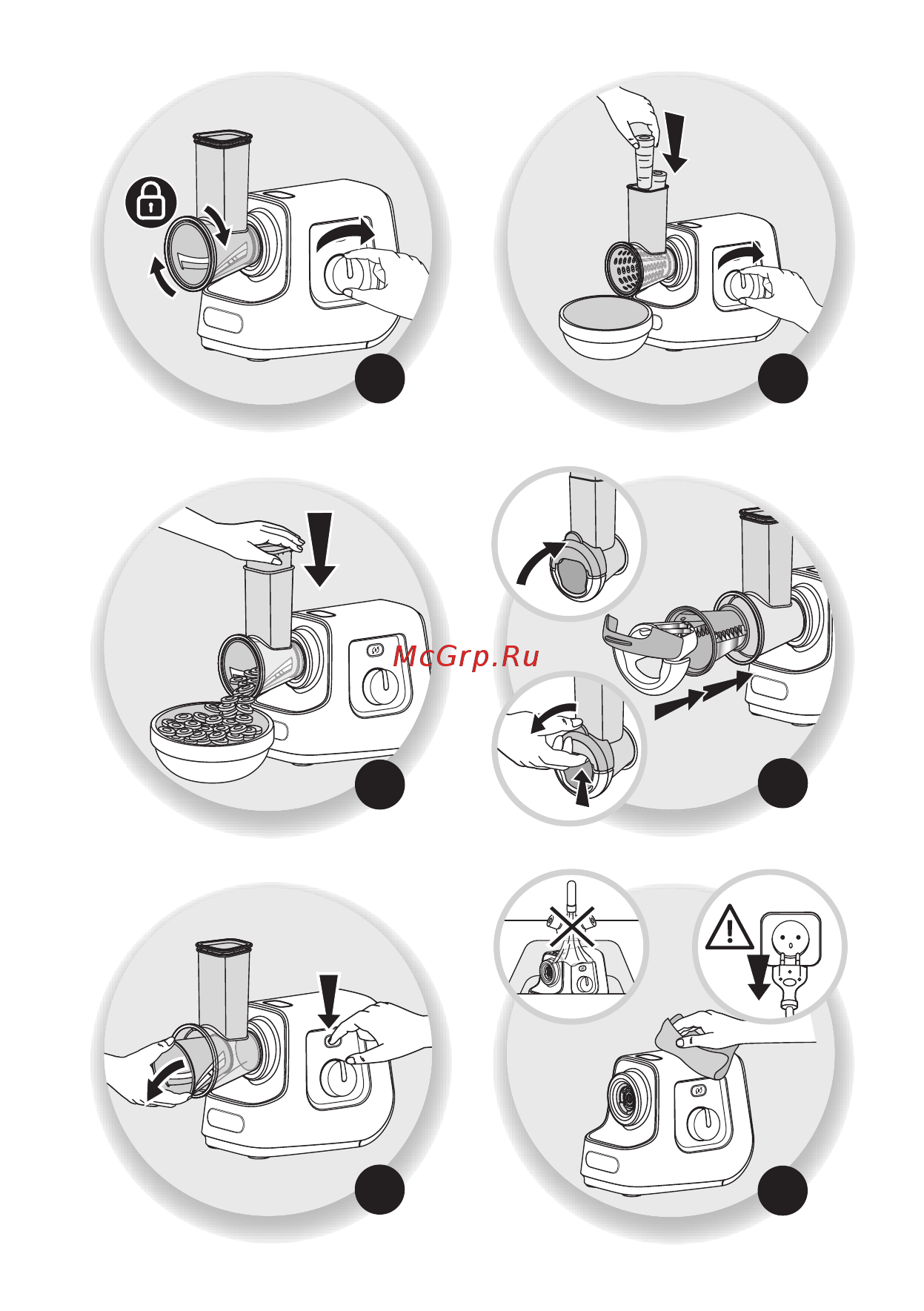 McGrp.Ru