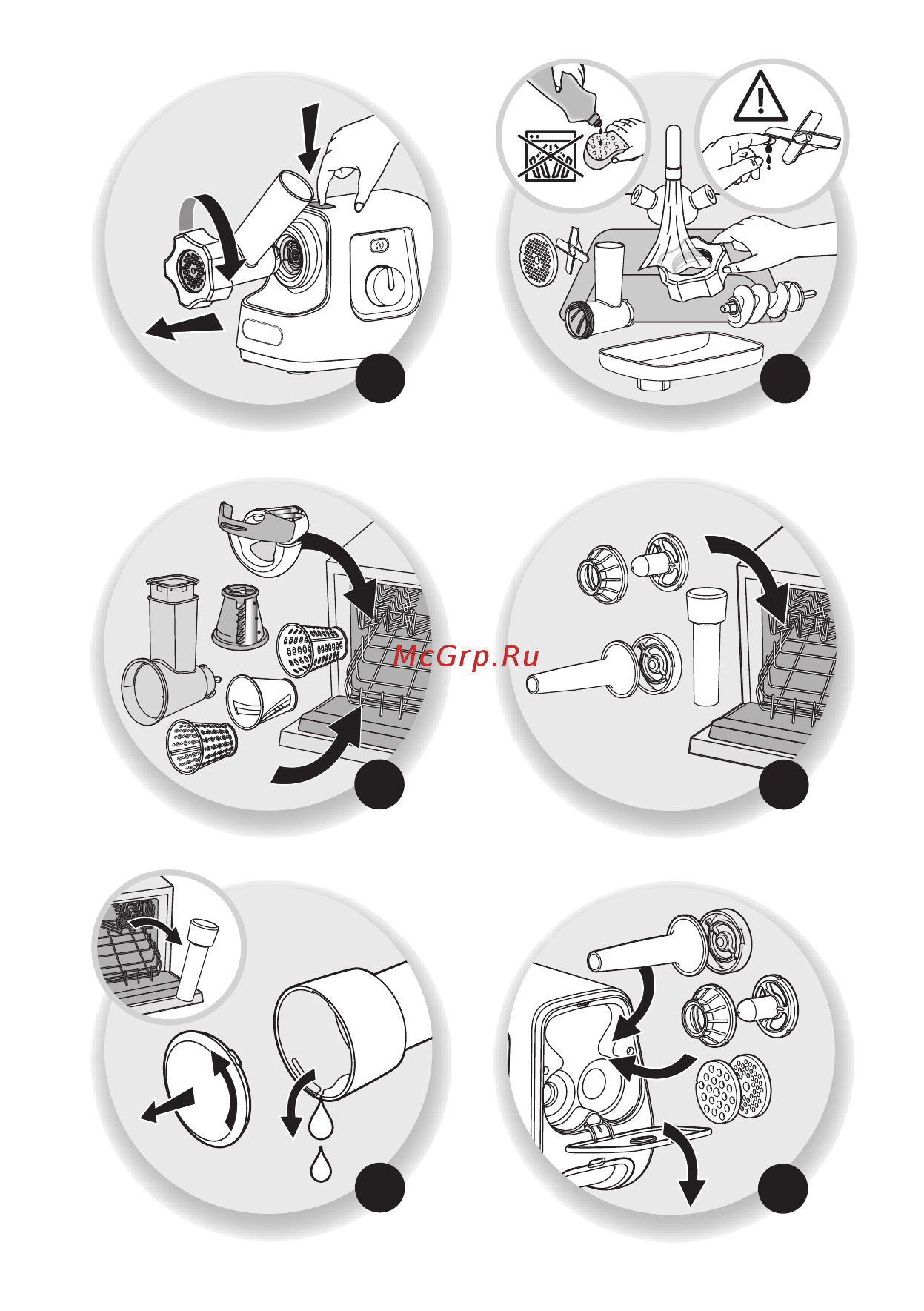 McGrp.Ru