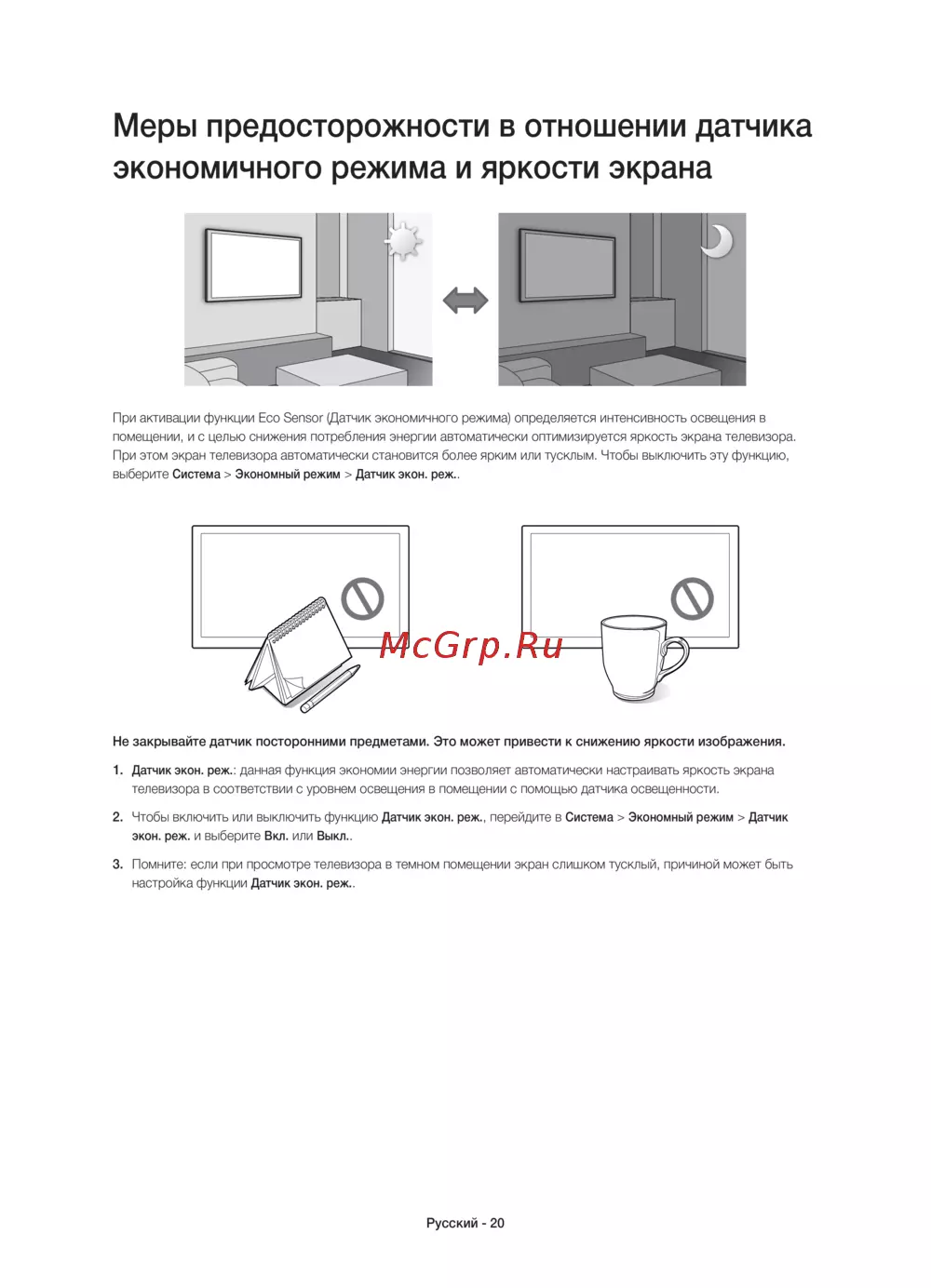 Меры предосторожности в отношении датчика экономичного режима и яркости экрана

При активации функции Eco Sensor (Датчик экономичного режима) определяется интенсивность освещения в помещении, и с целью снижения потребления энергии автоматически оптимизируется яркость экрана телевизора. При этом экран телевизора автоматически становится более ярким или тусклым. Чтобы выключить эту функцию, выберите Система > Экономный режим > Датчик экон. реж..

McGrp.Ru

Не закрывайте датчик посторонними предметами. Это может привести к снижению яркости изображения.

1. Датчик экон. реж.: данная функция экономии энергии позволяет автоматически настраивать яркость экрана телевизора в соответствии с уровнем освещения в помещении с помощью датчика освещенности.

2. Чтобы включить или выключить функцию Датчик экон. реж., перейдите в Система > Экономный режим > Датчик экон. реж. и выберите Вкл. или Выкл..

3. Помните: если при просмотре телевизора в темном помещении экран слишком тусклый, причиной может быть настройка функции Датчик экон. реж..

Русский - 20