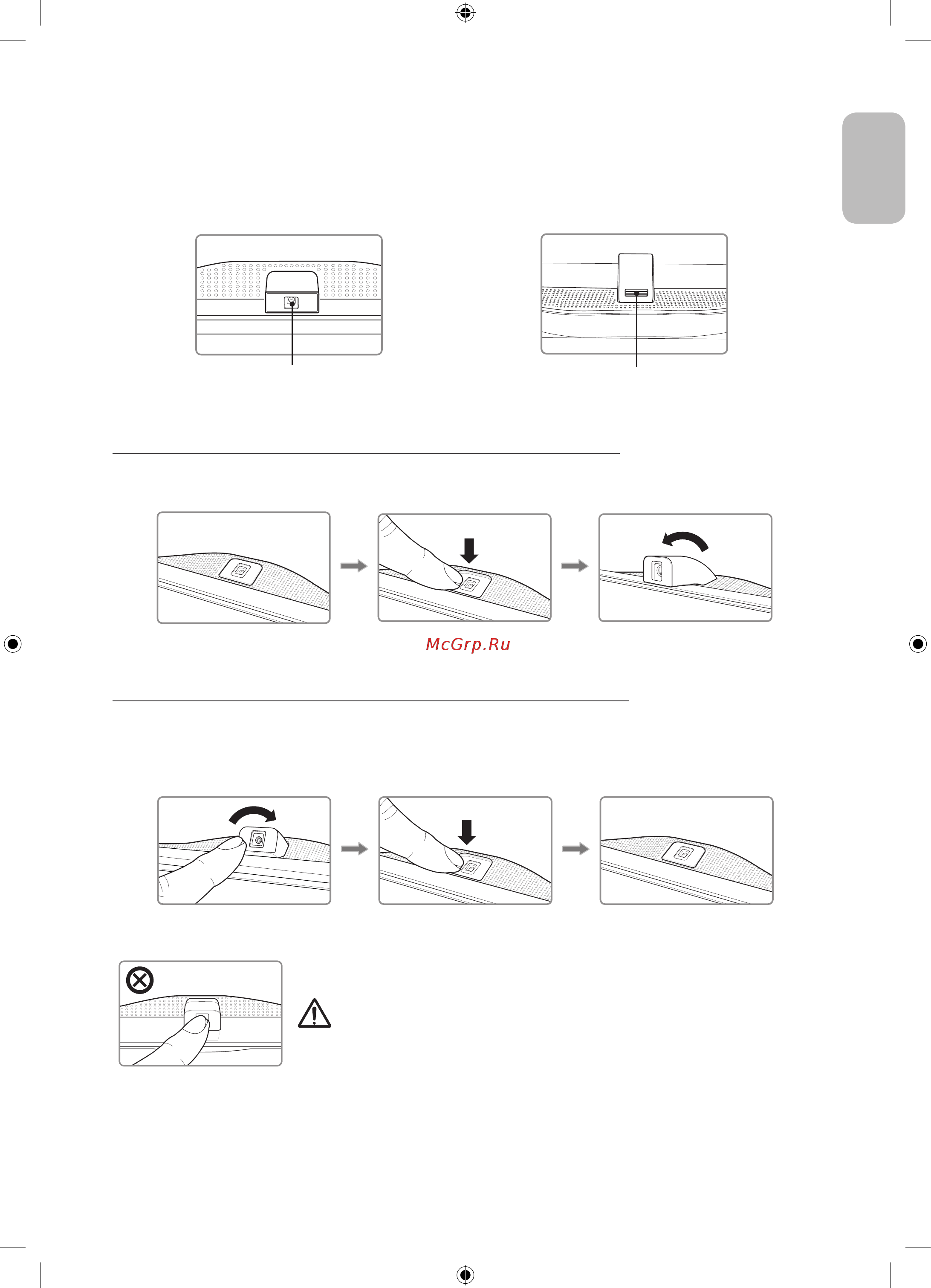 McGrp.Ru