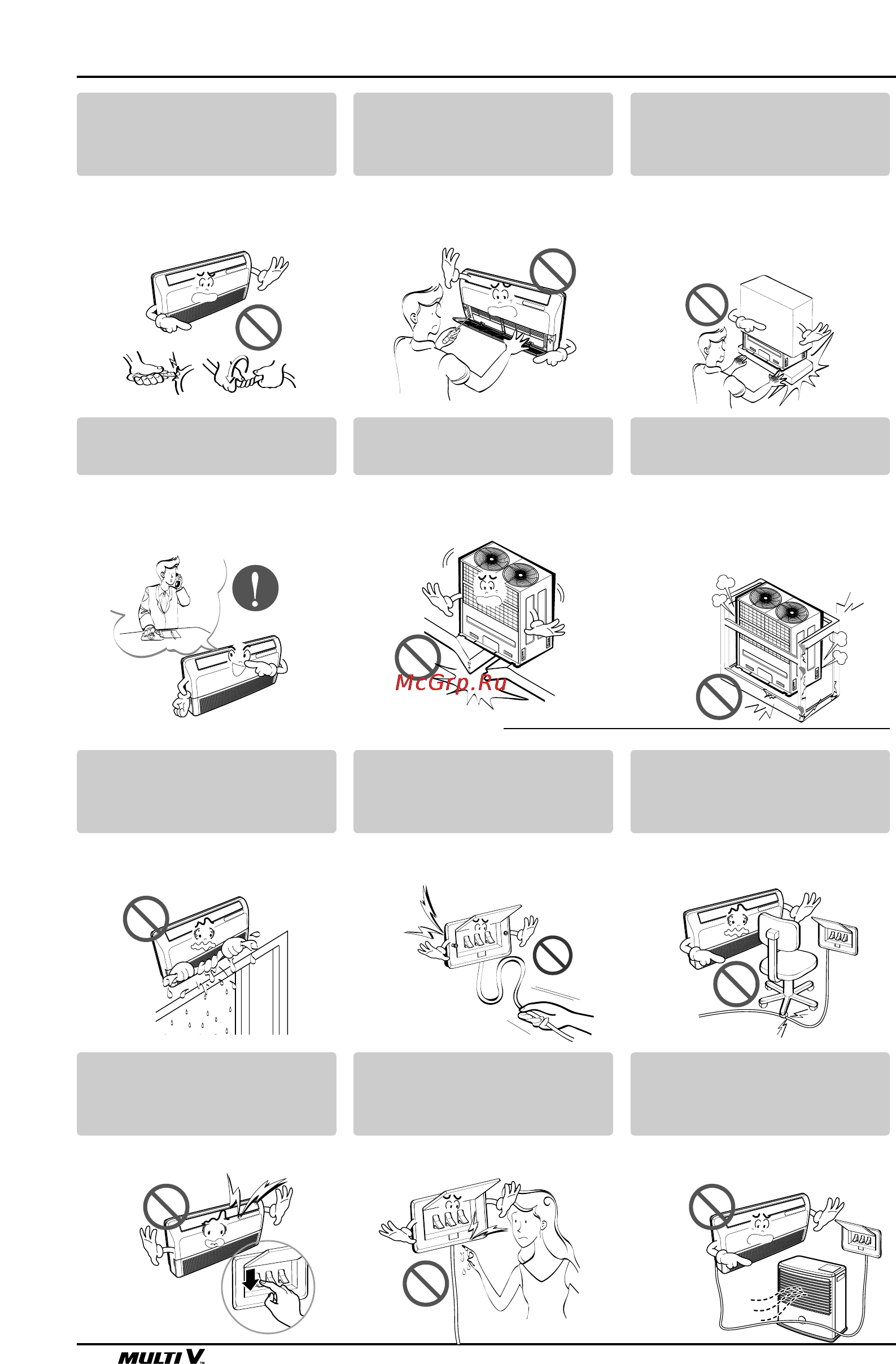 McGrp.Ru

MULTI V.