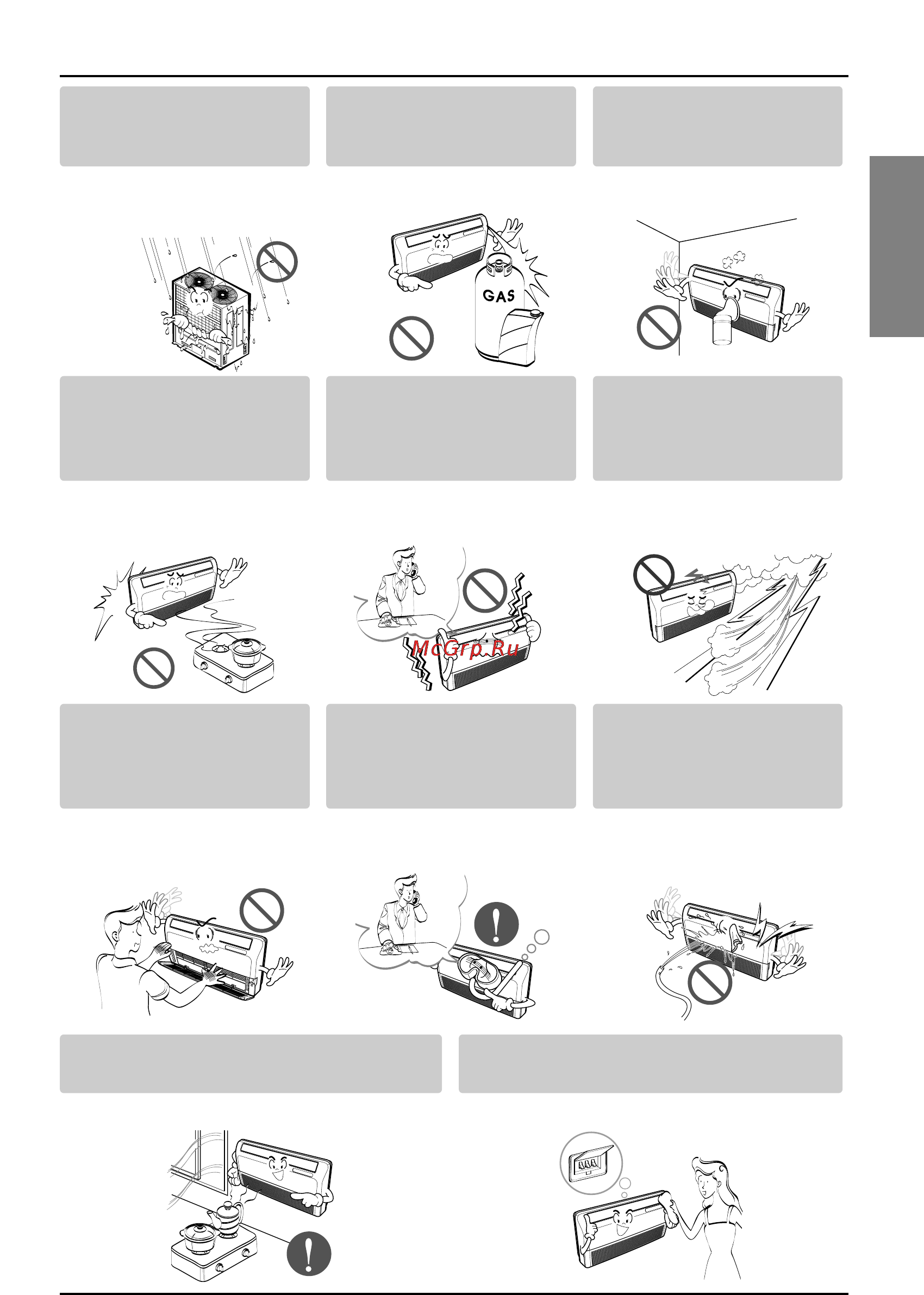 GAS

McGrp.Ru