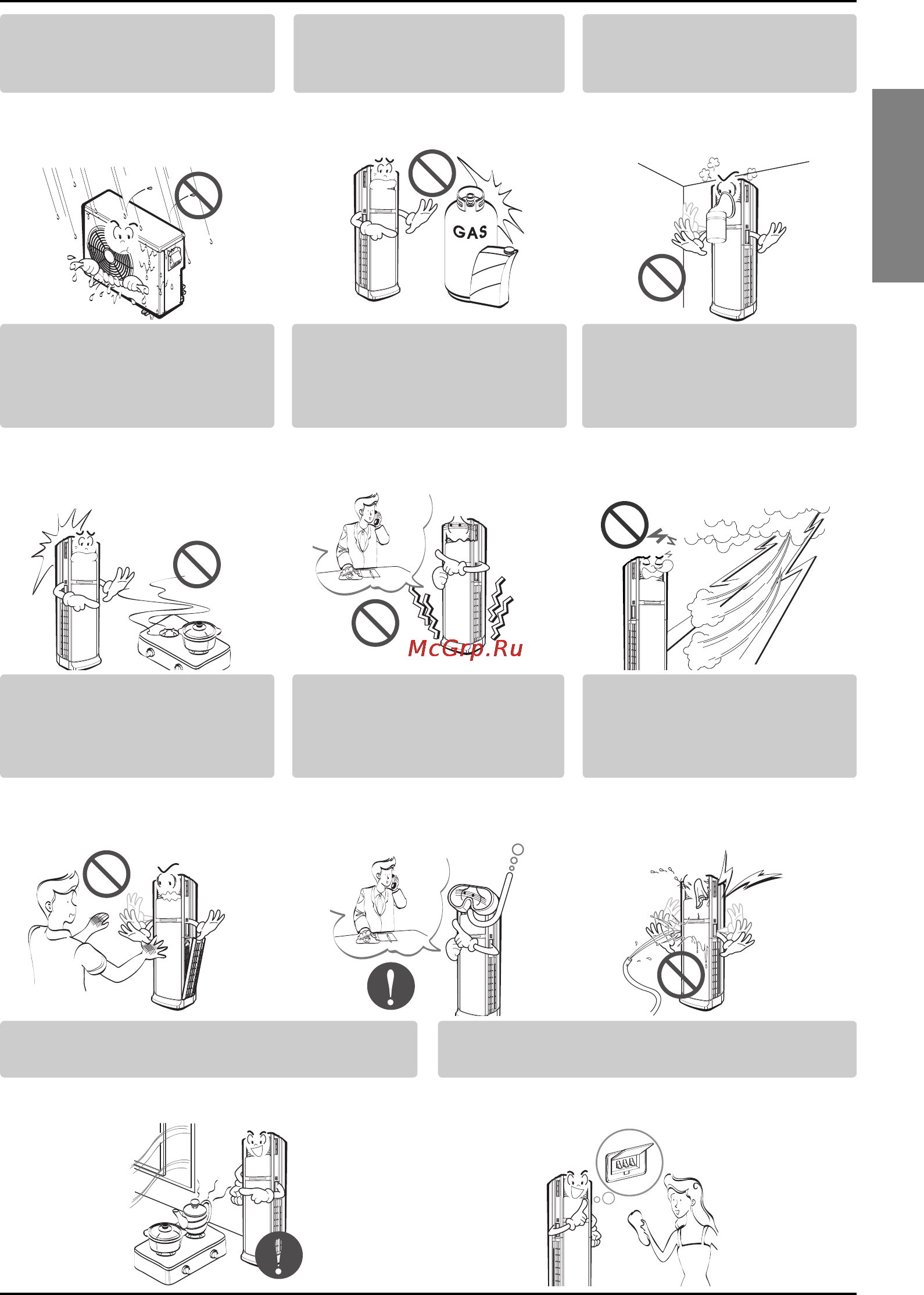 GAS

McGrp.Ru