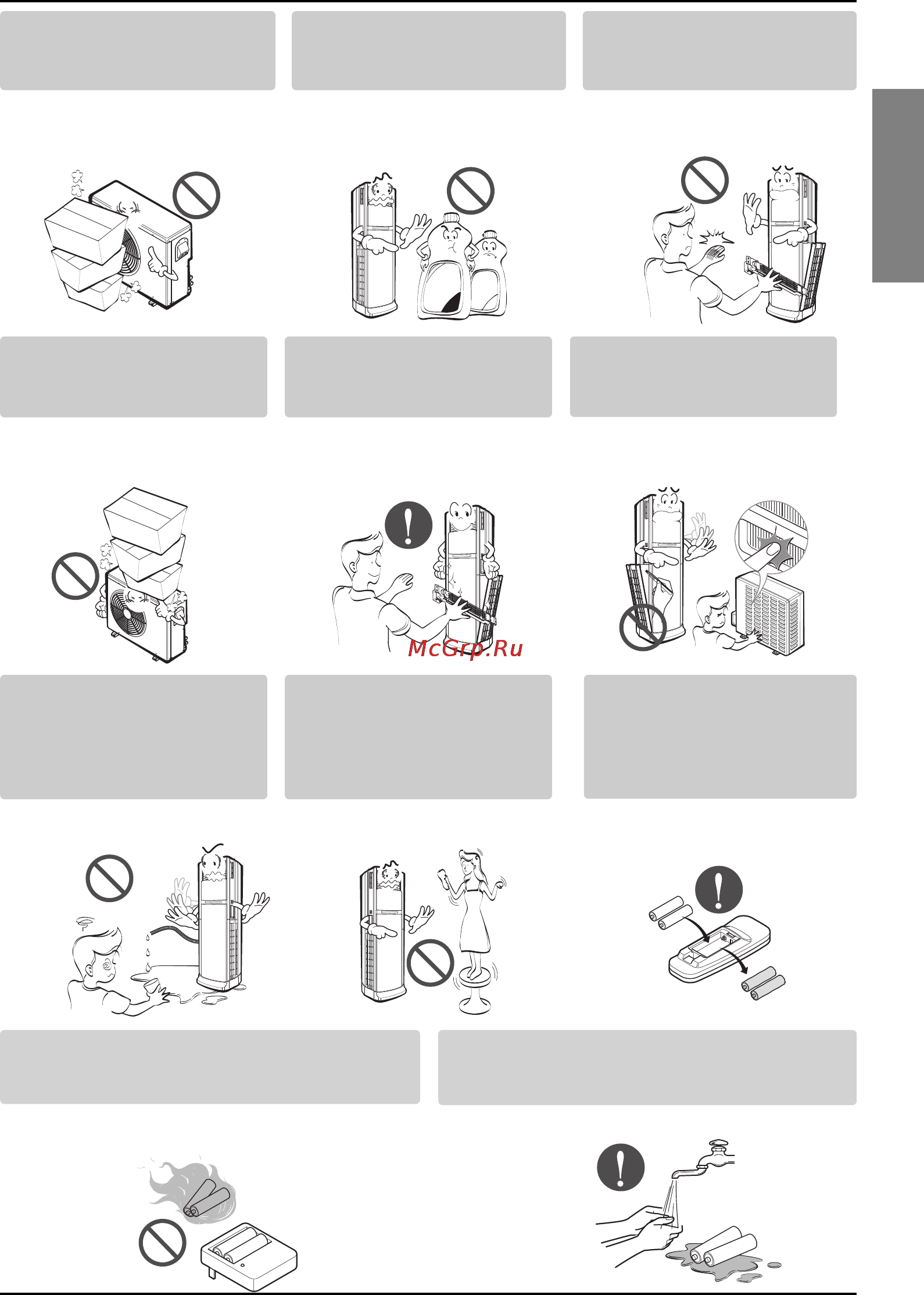 McGrp.Ru