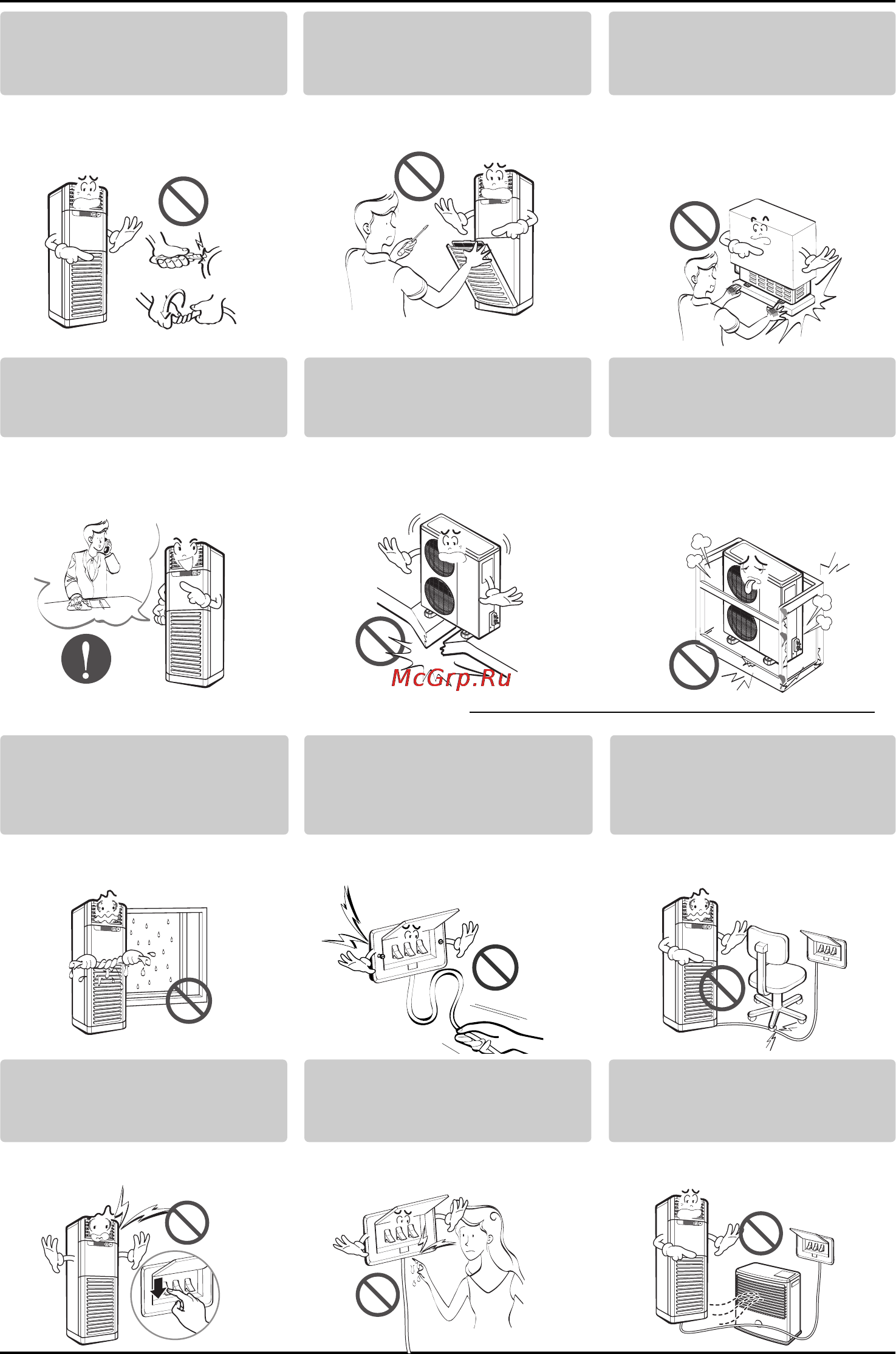 McGrp.Ru