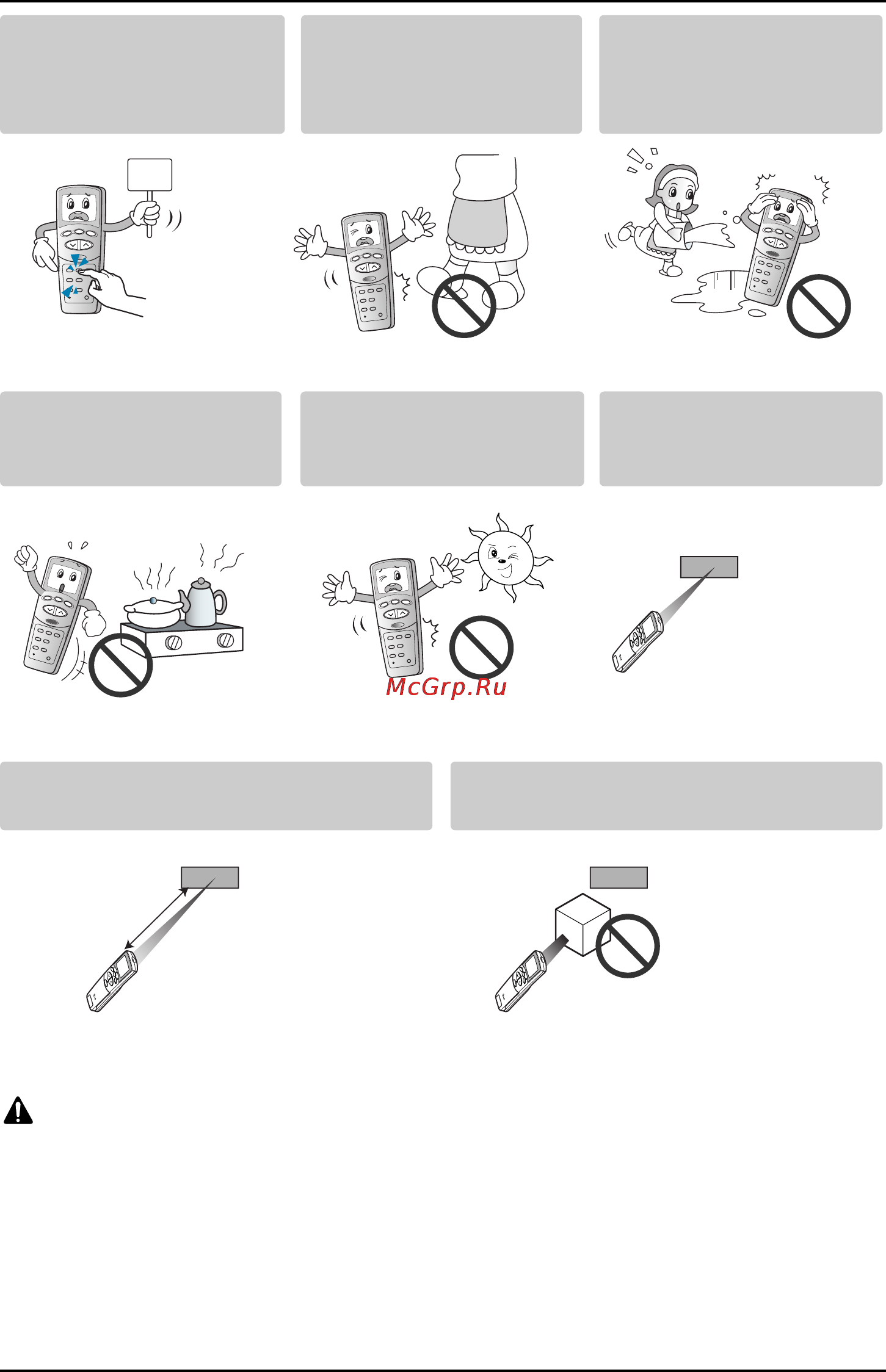 McGrp.Ru