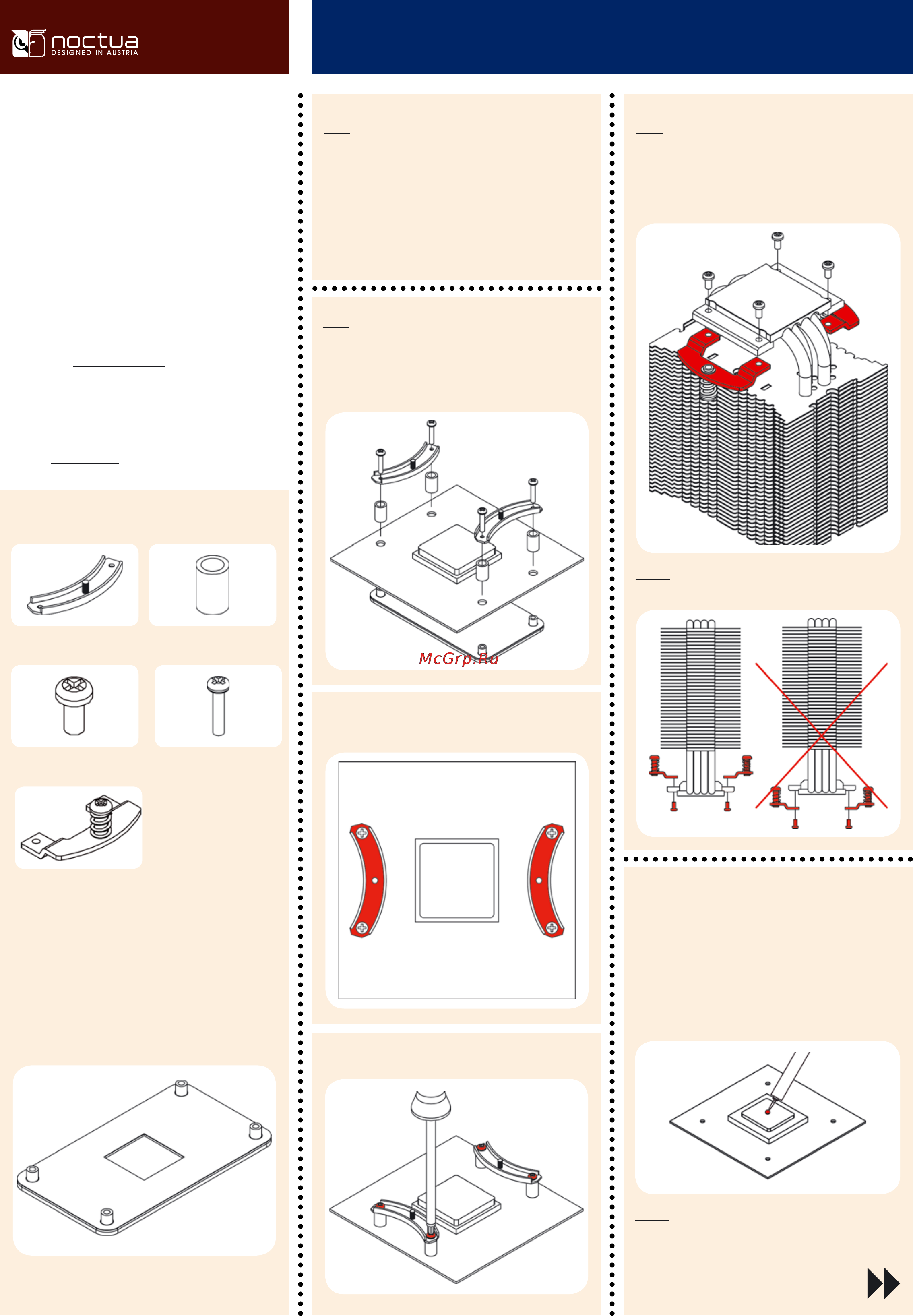 noctua
DESIGNED IN AUSTRIA

McGrp.Ru