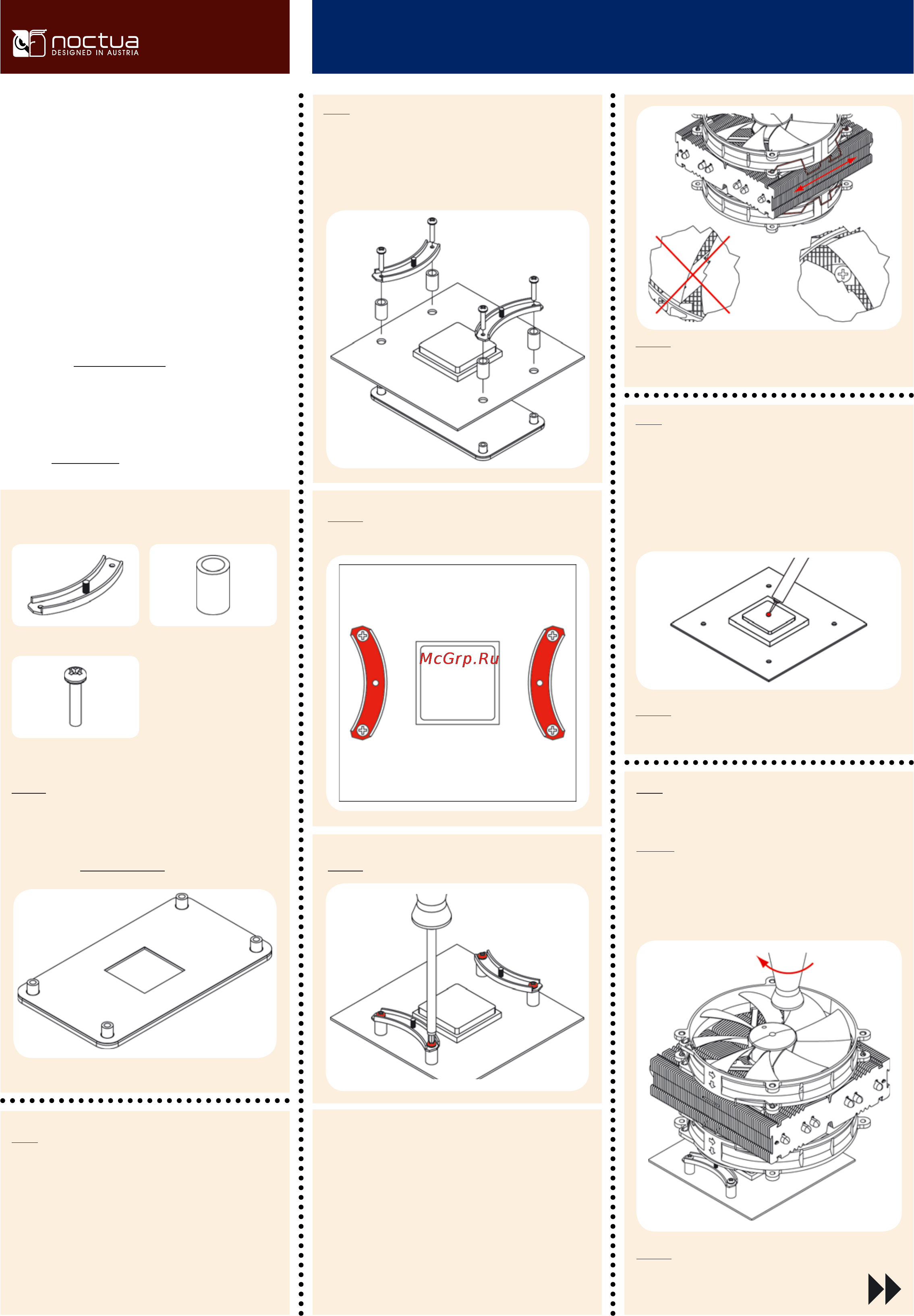 noctua
DESIGNED IN AUSTRIA

McGrp.Ru