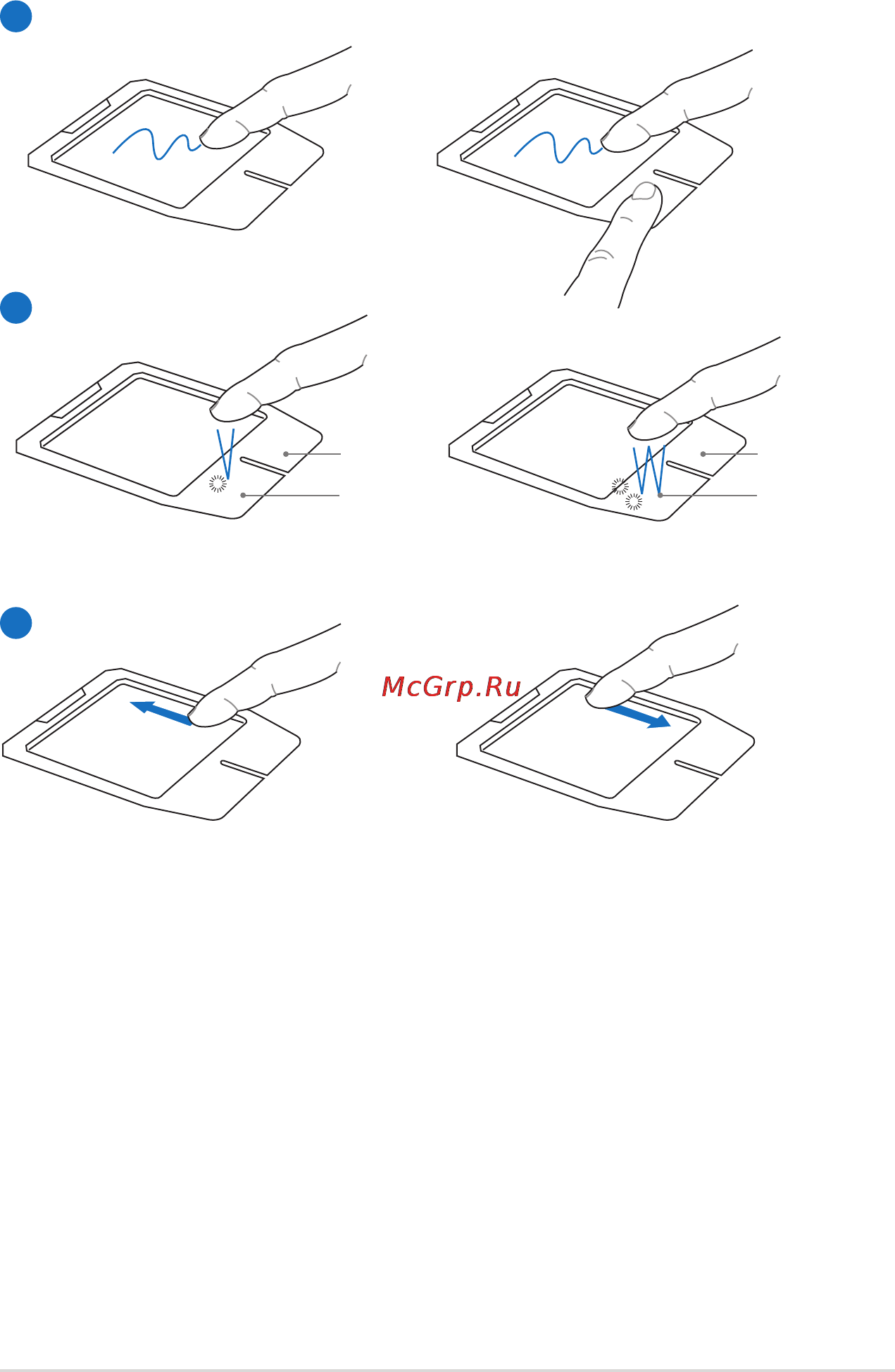 McGrp.Ru