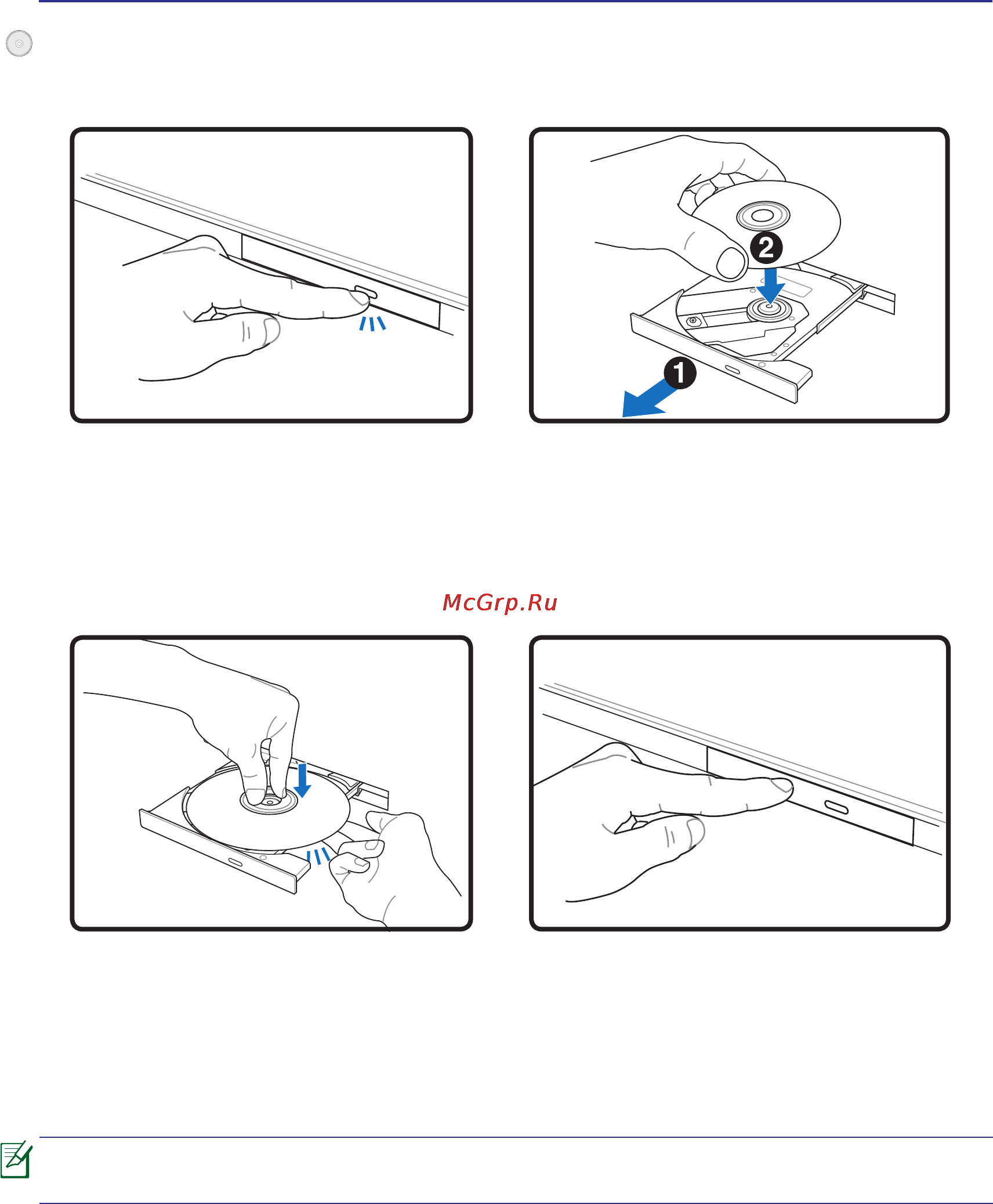 2

1

McGrp.Ru