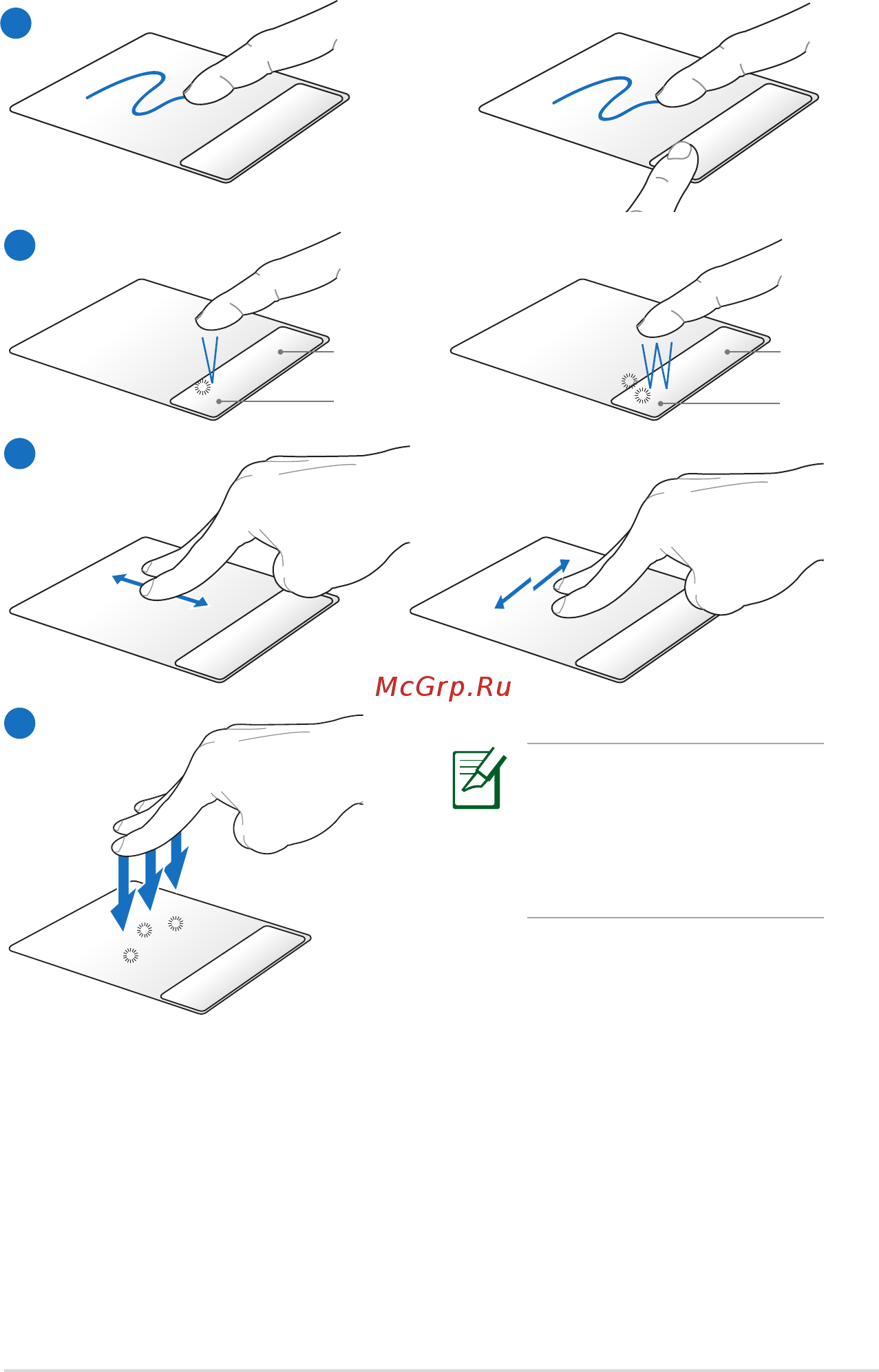 McGrp.Ru