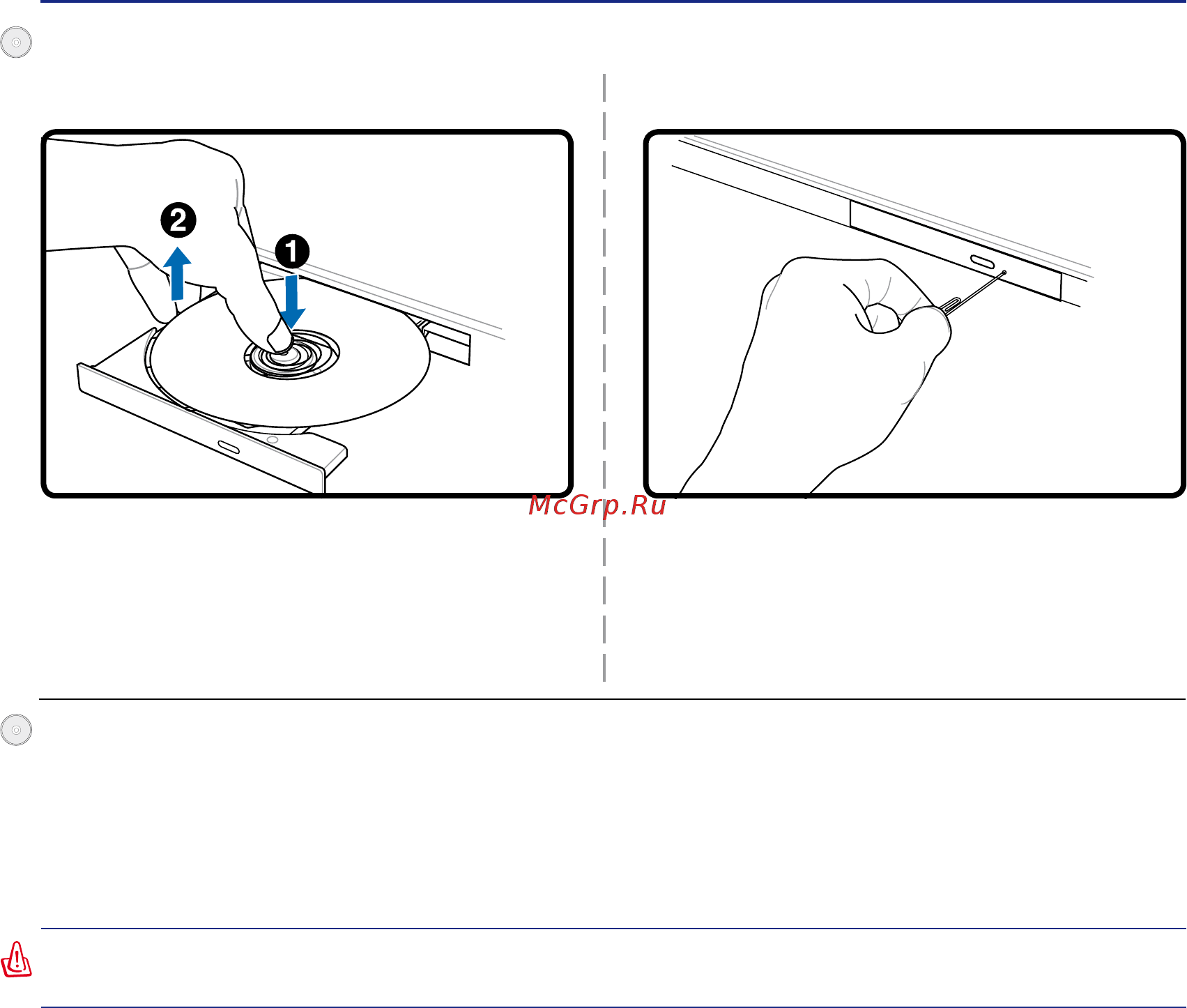 2

1

McGrp.Ru