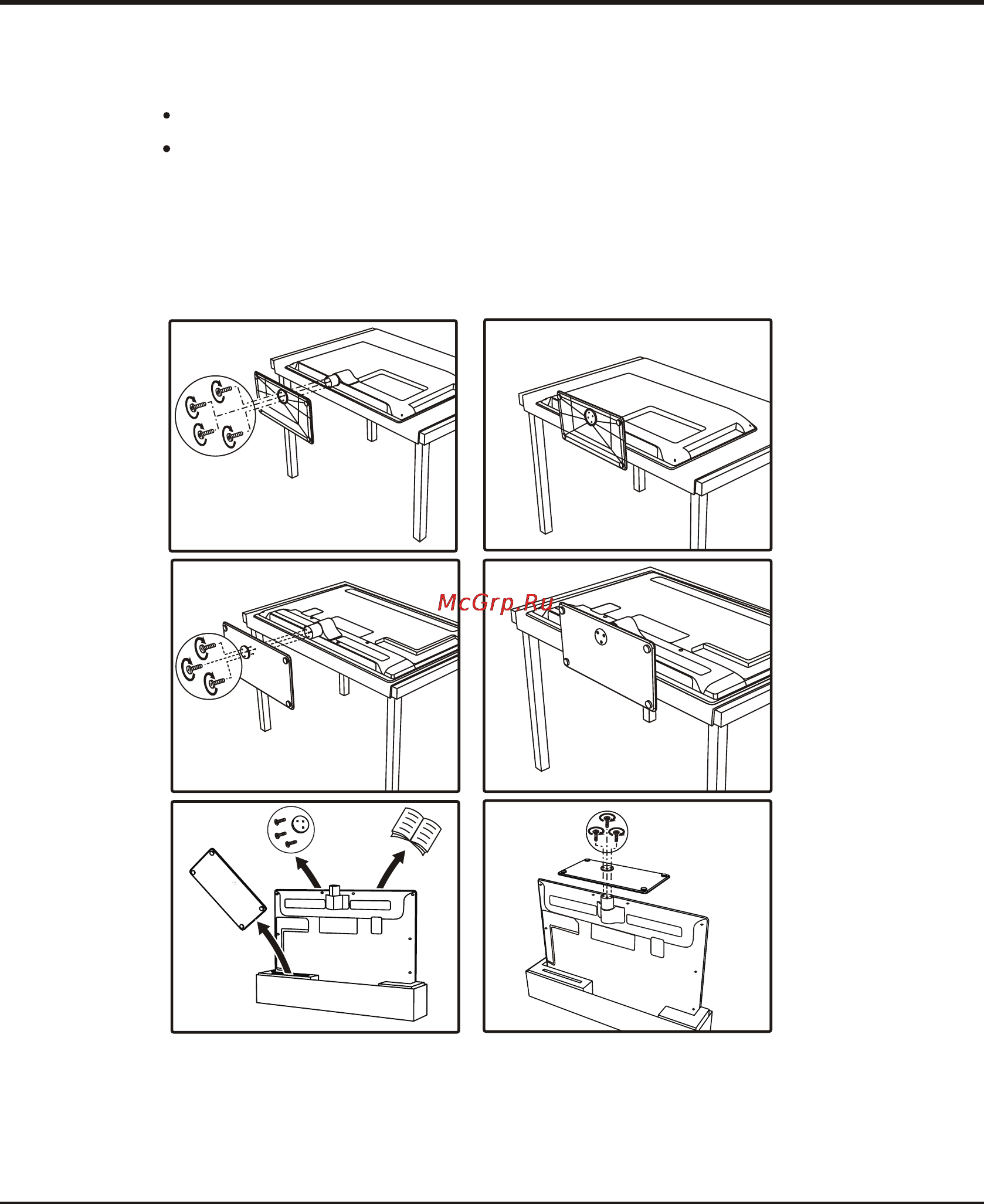 McGrp.Ru