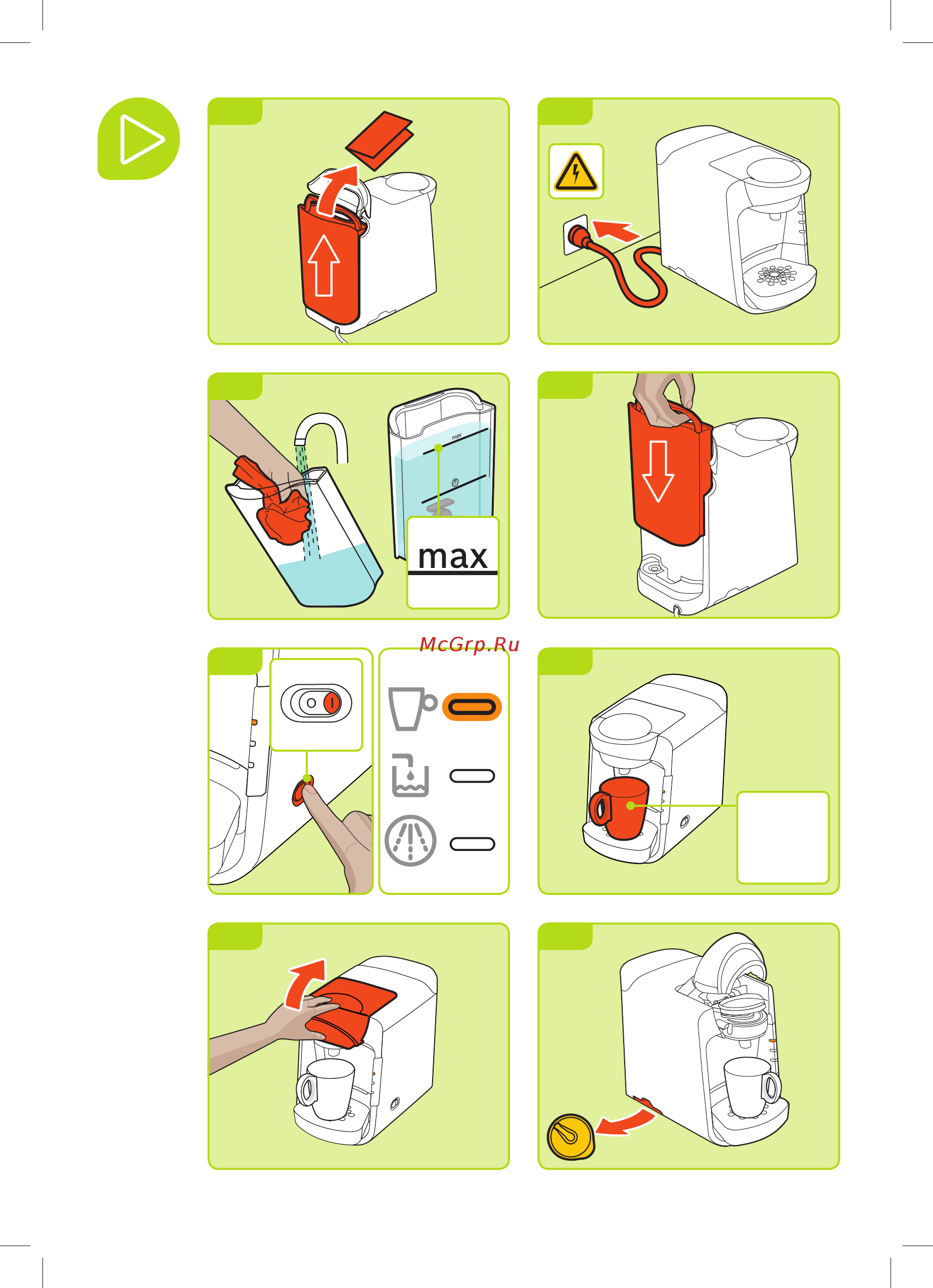 max

max

McGrp.Ru