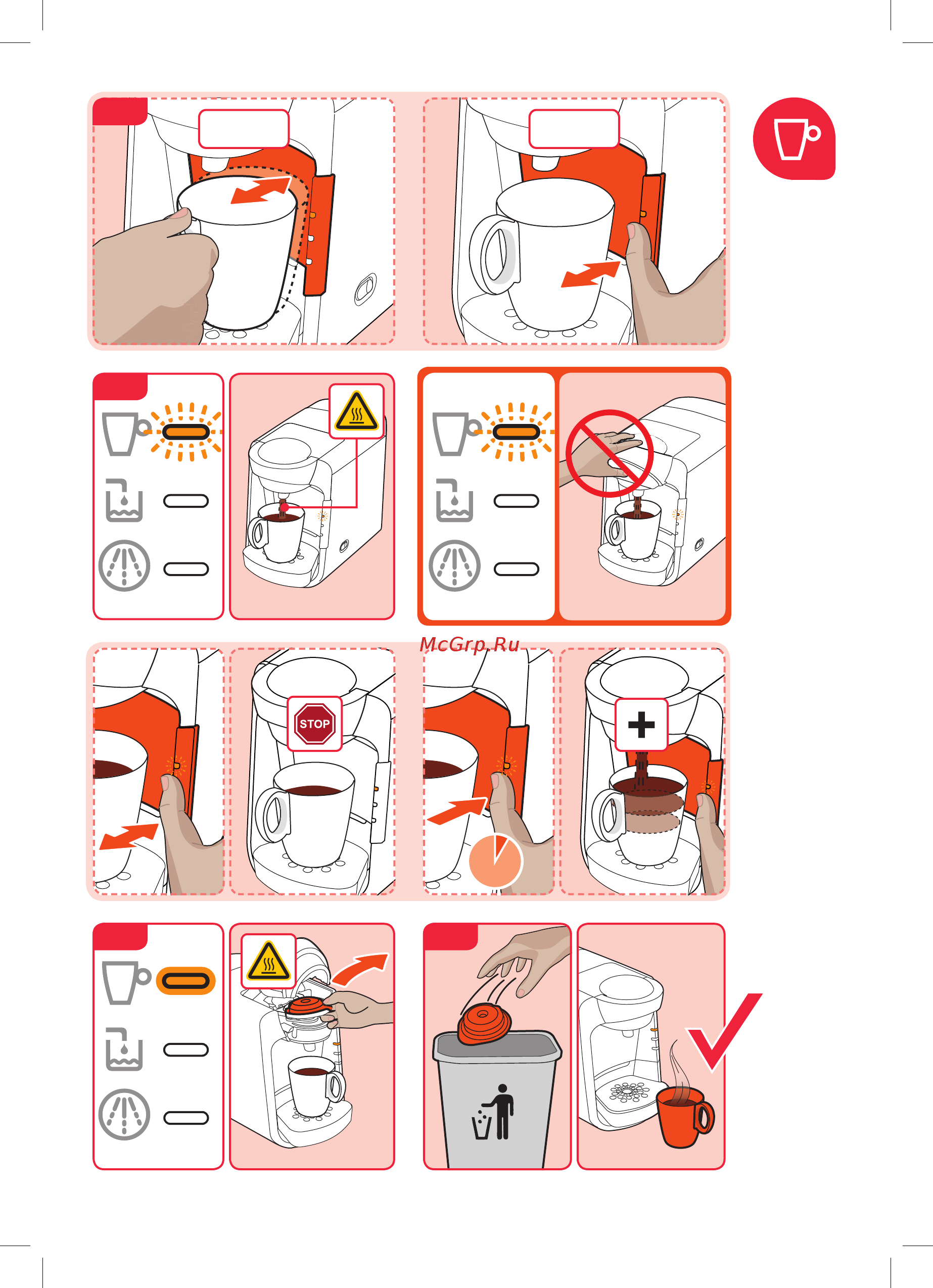 McGrp.Ru

STOP