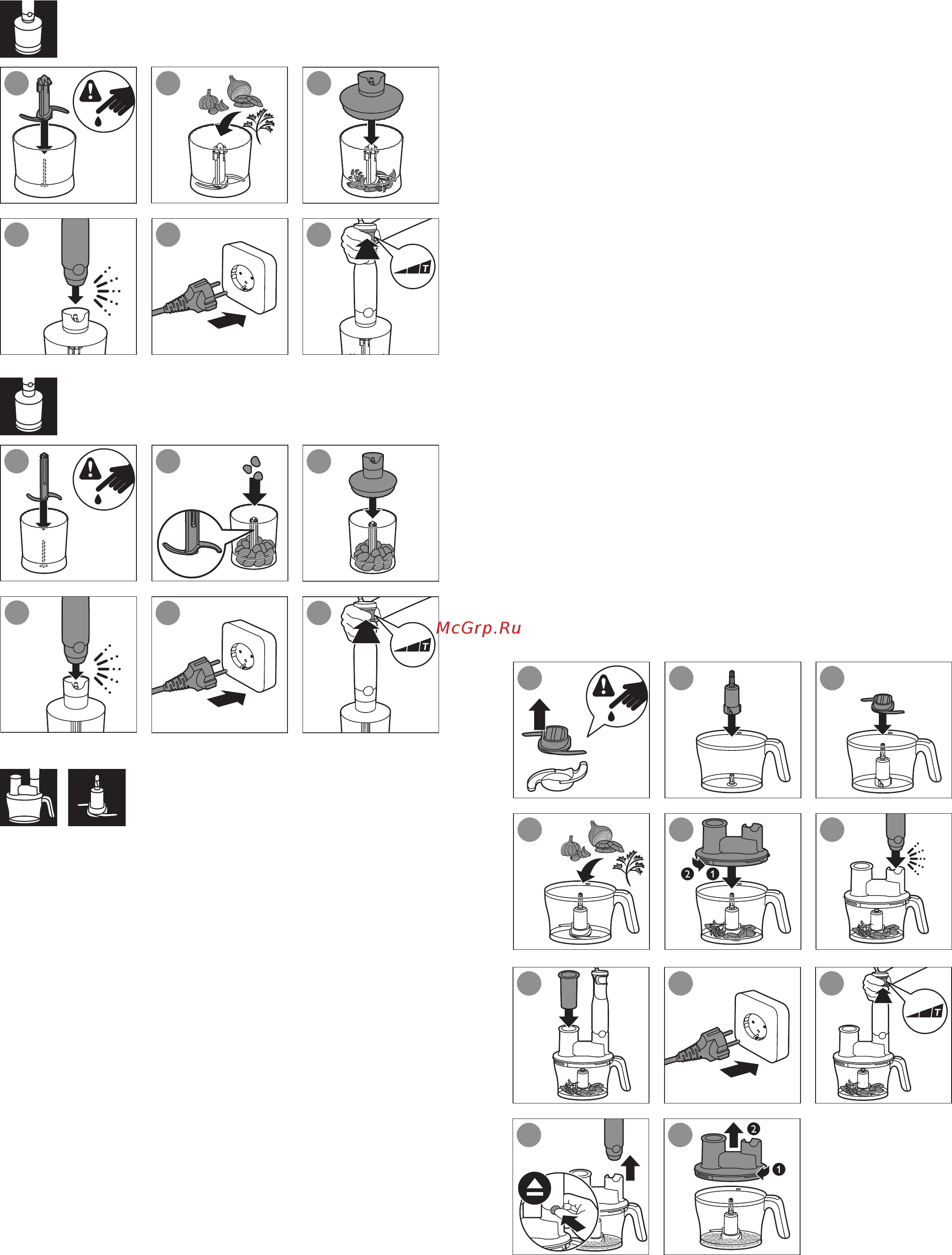 T

T

McGrp.Ru

2 1

T

2

1