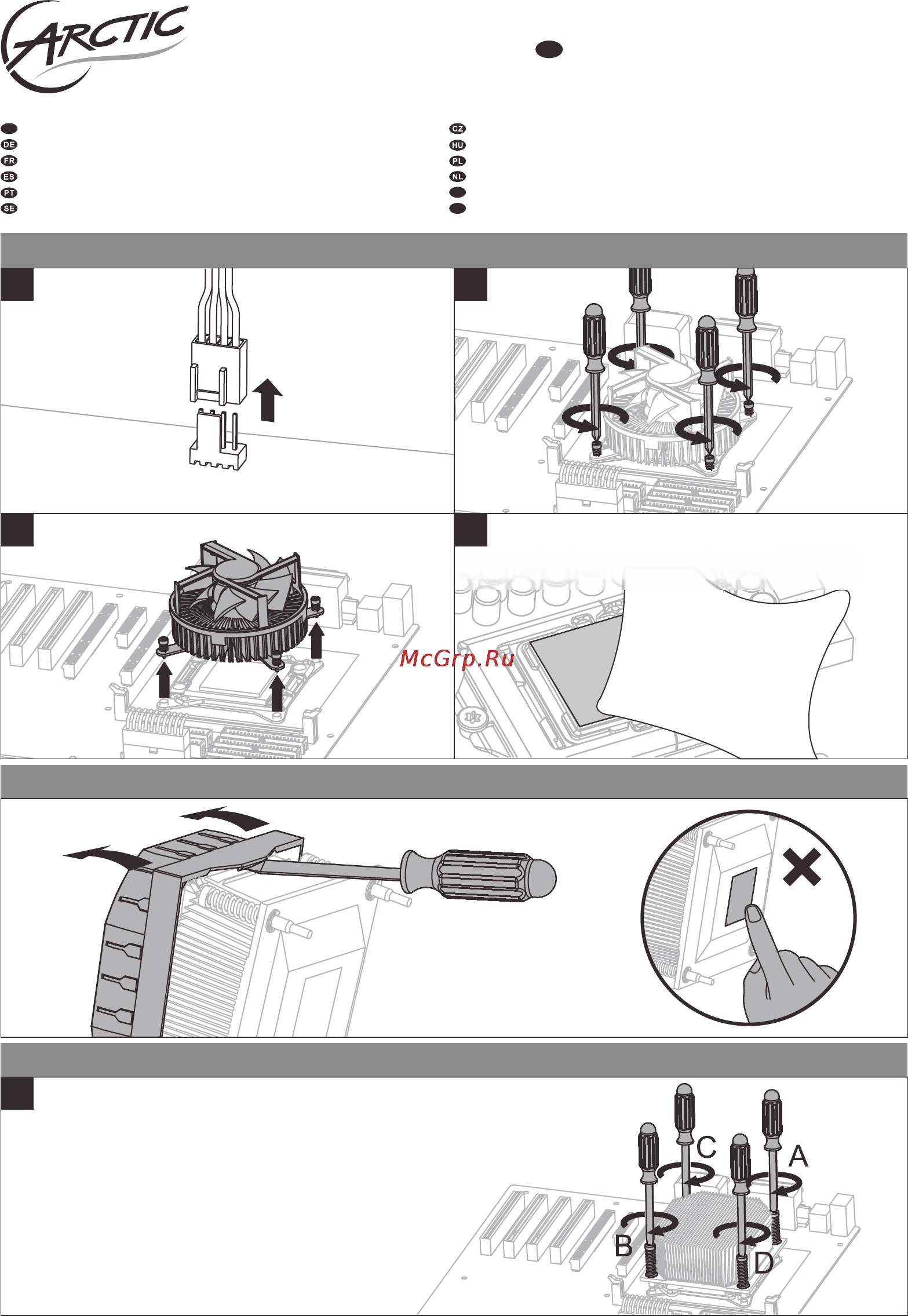 ARCTIC

DE
FR
ES
PT
SE

CZ
HU
PL
NL

McGrp.Ru

C
A
B
D