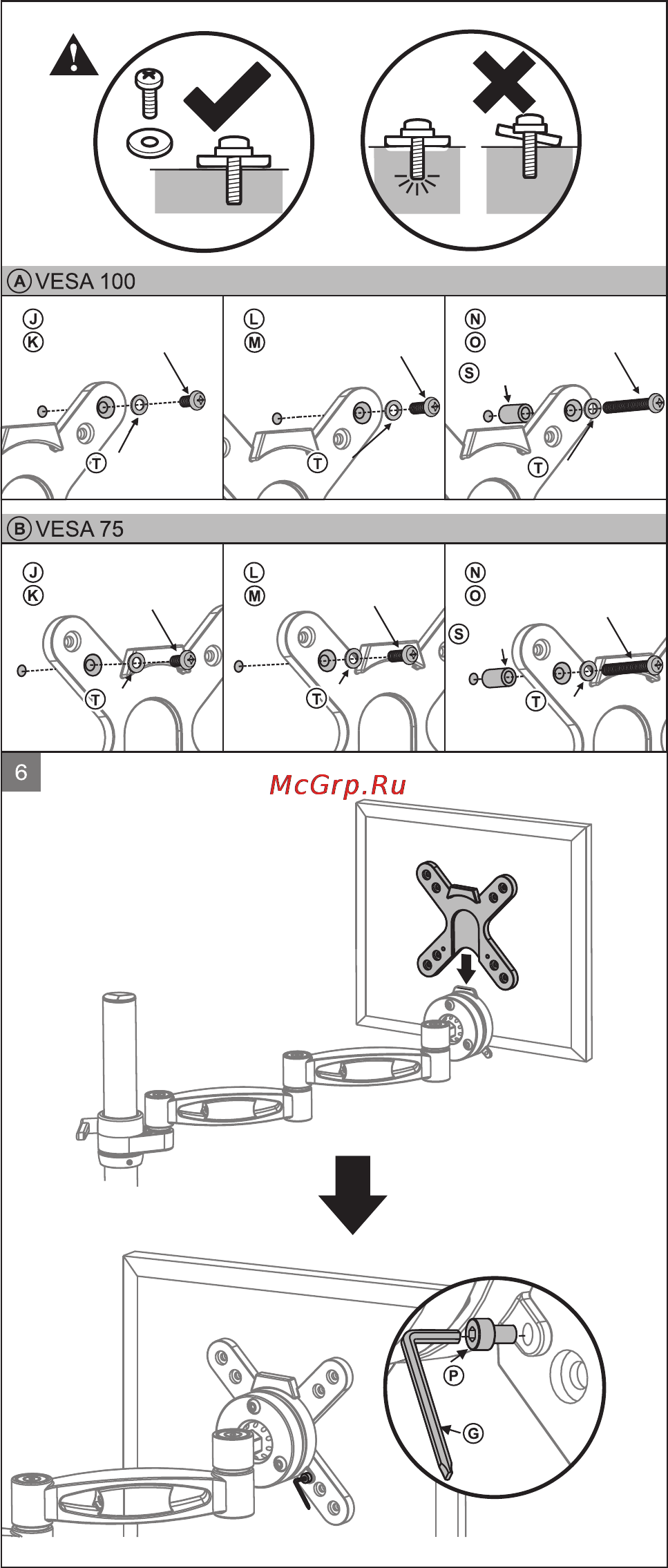 A VESA 100

J
K

T

L
M

T

N
O
S

T

B VESA 75

J
K

T

L
M

T

N
O

S

T

6

McGrp.Ru

P

G