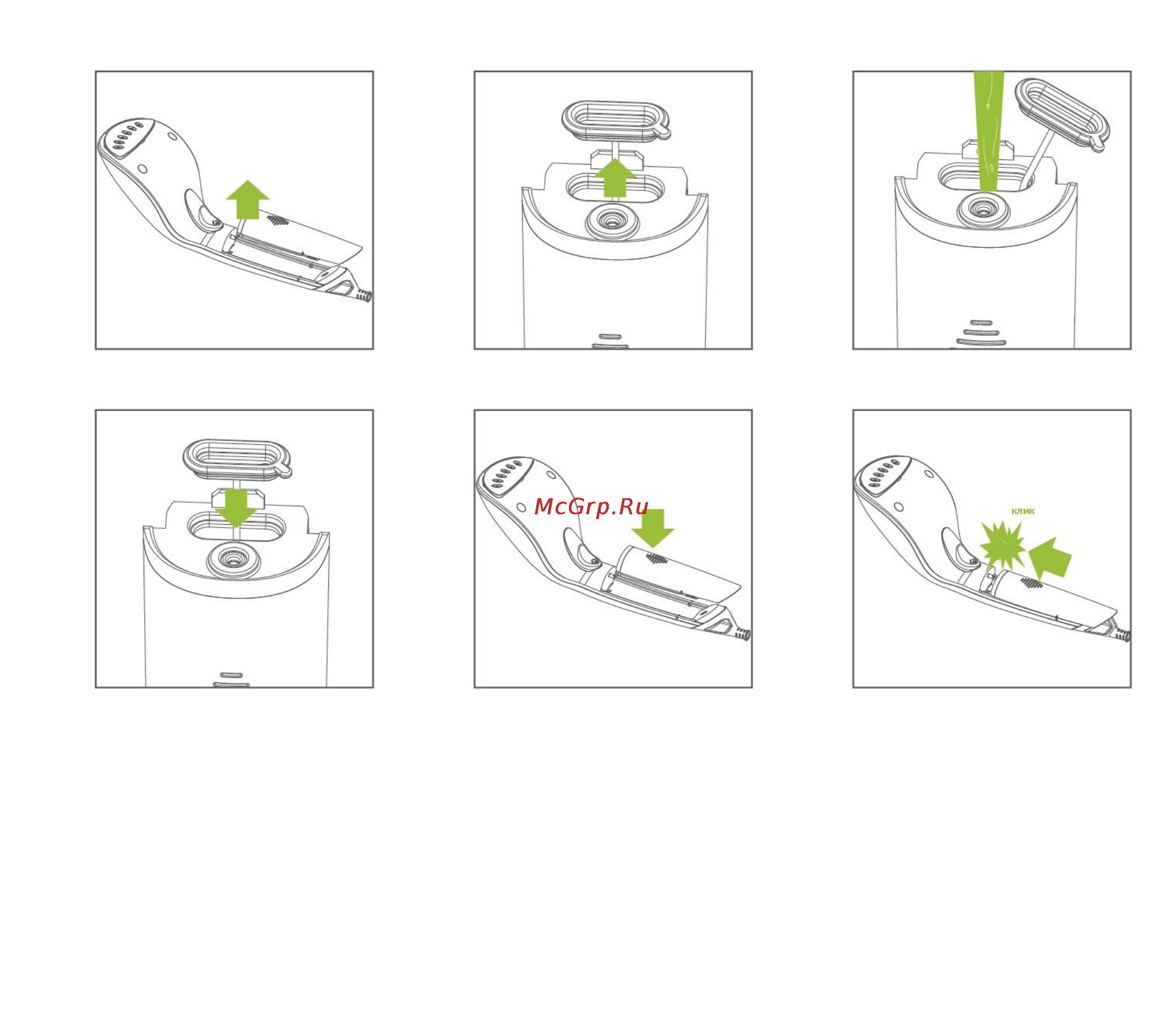 McGrp.Ru

клик